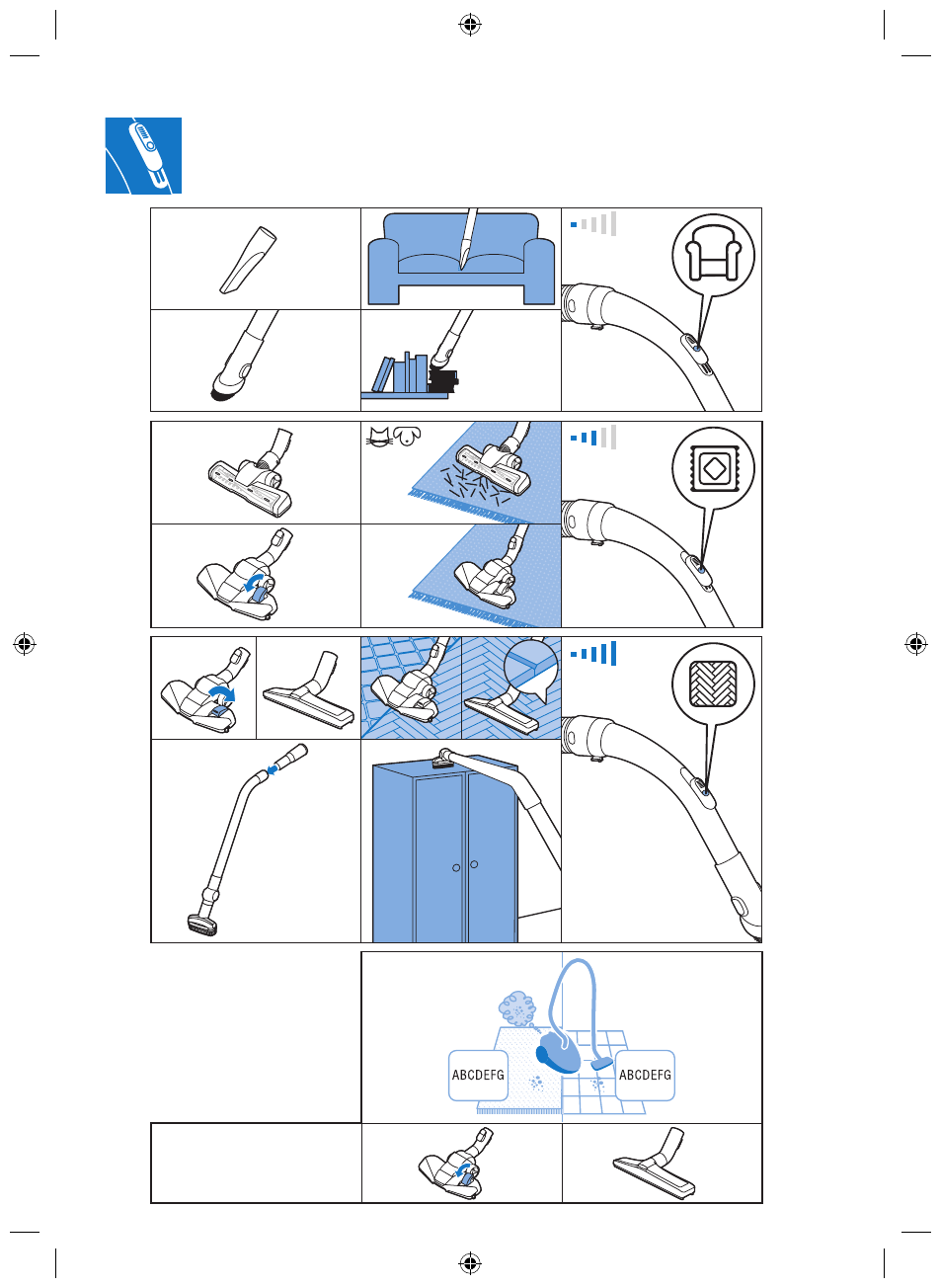 ABCDEFG

ABCDEFG