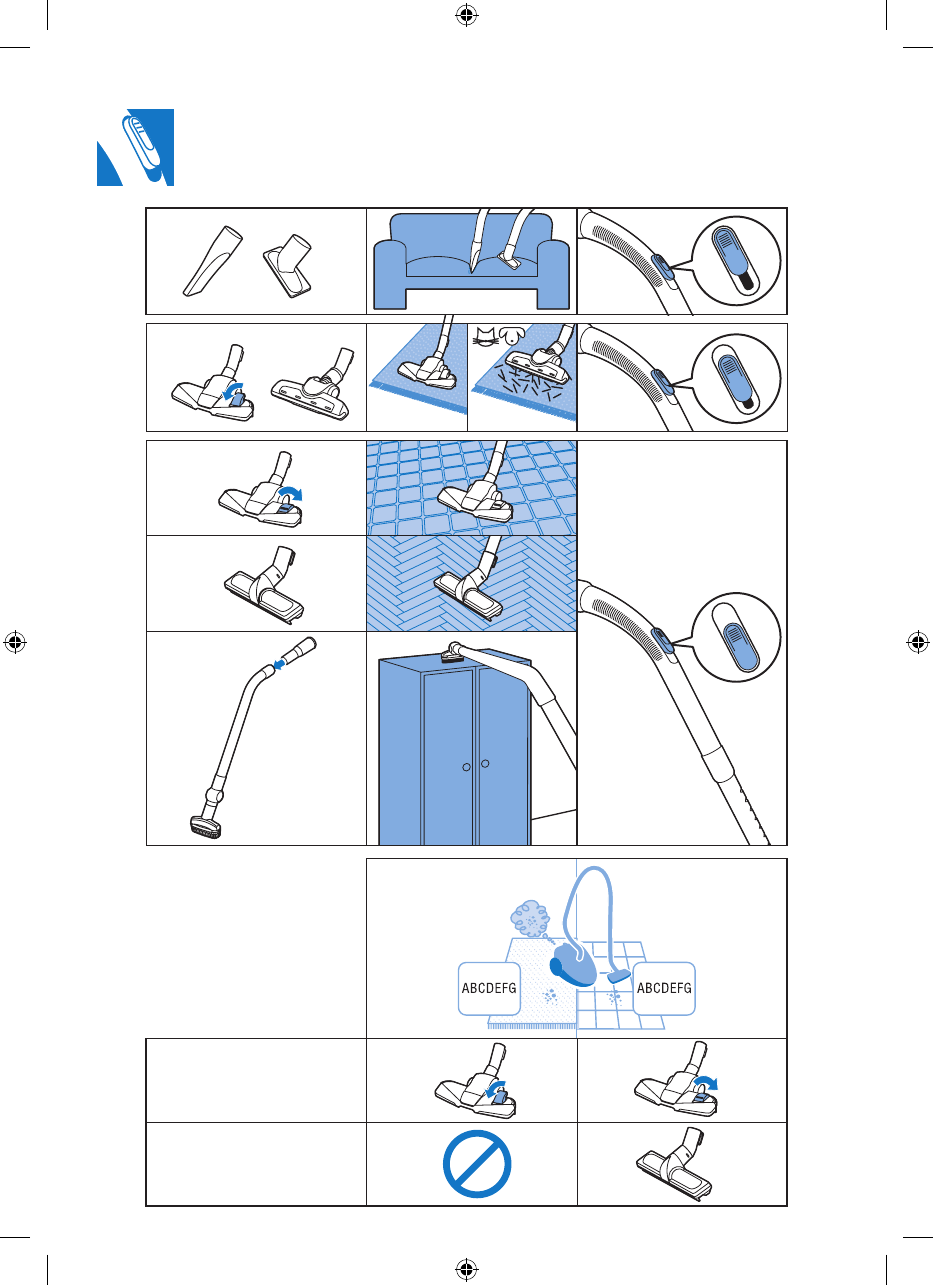 ABCDEFG

ABCDEFG