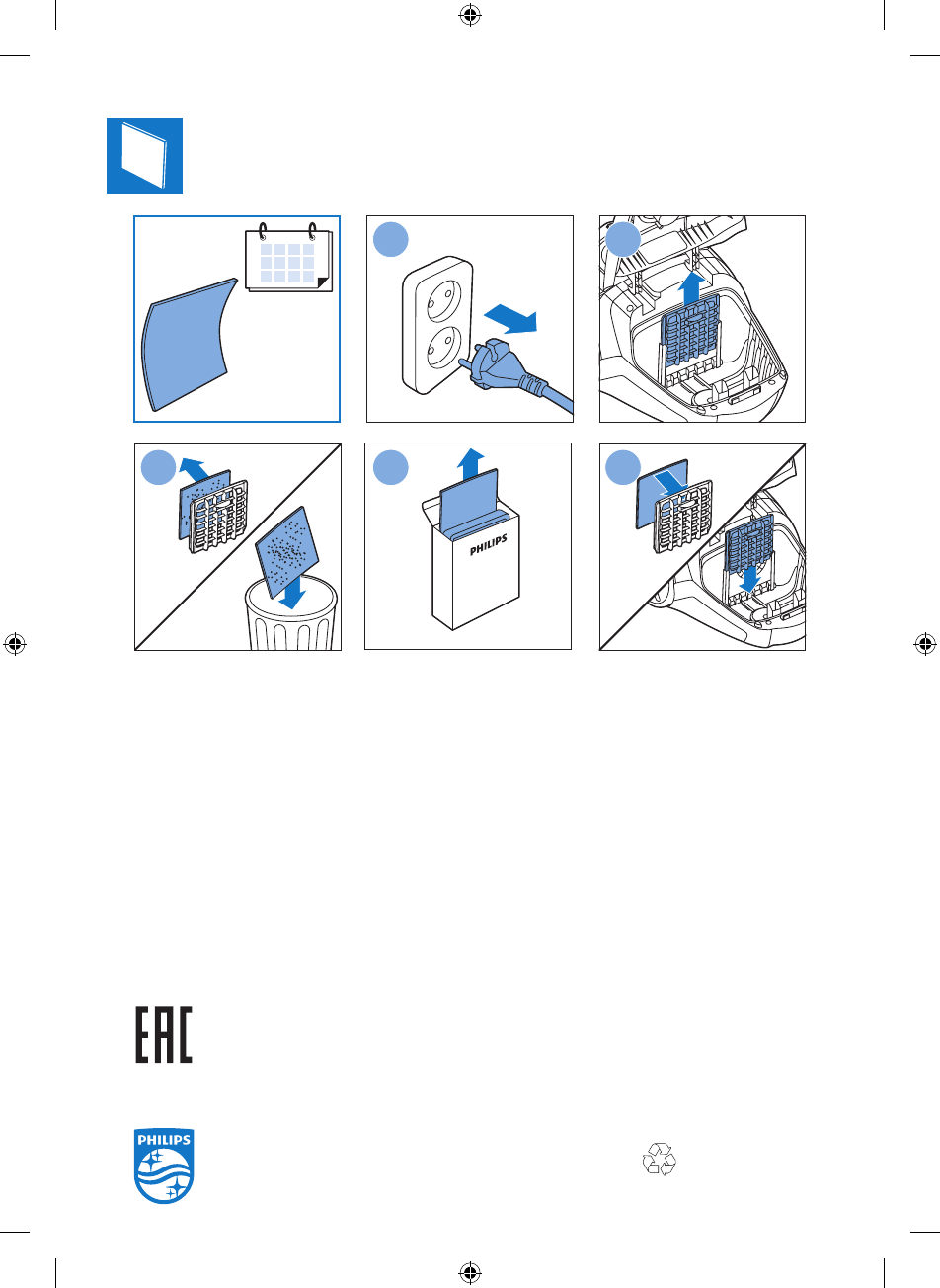 PHILIPS

EAC

PHILIPS