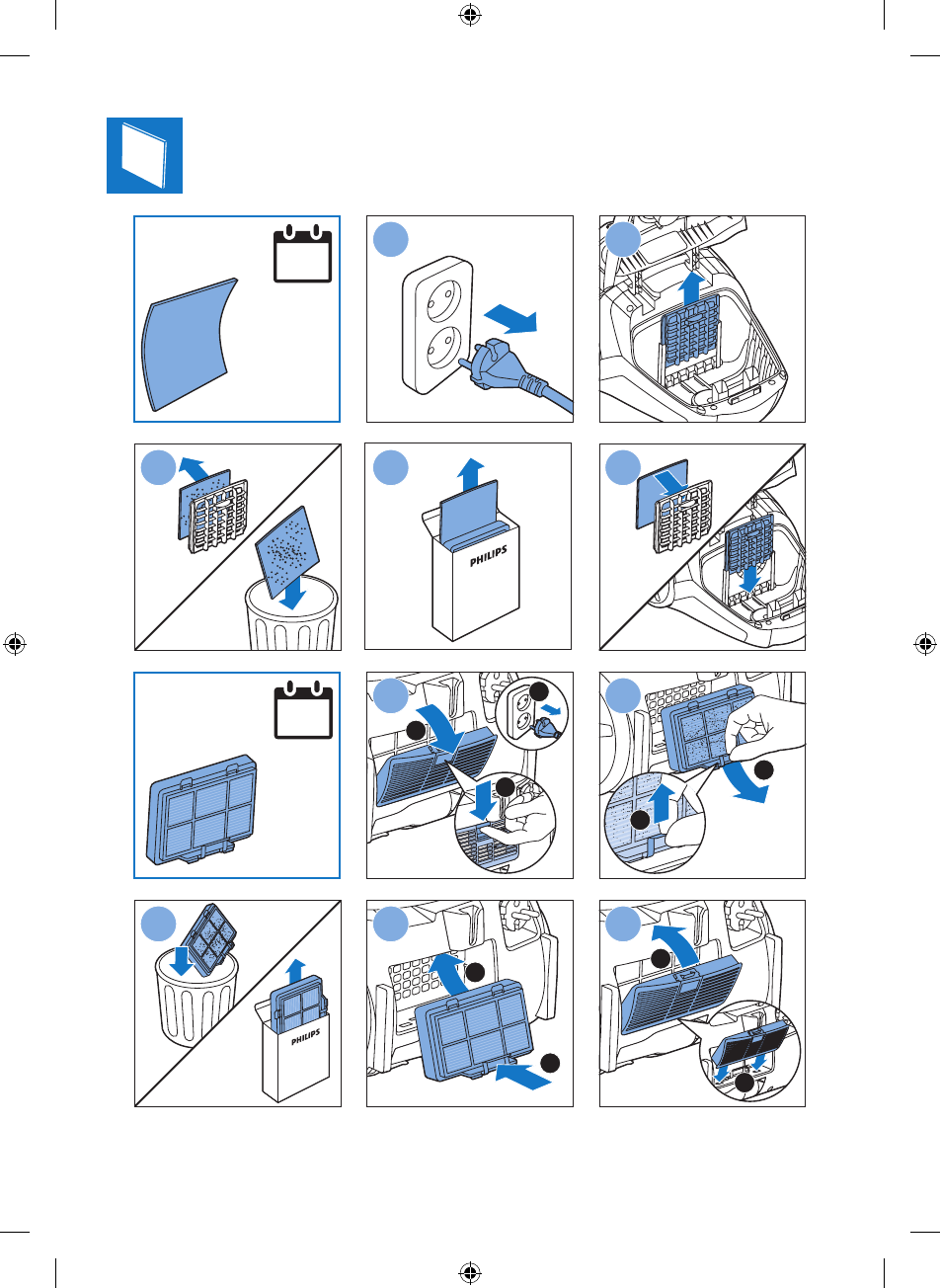 PHILIPS

PHILIPS