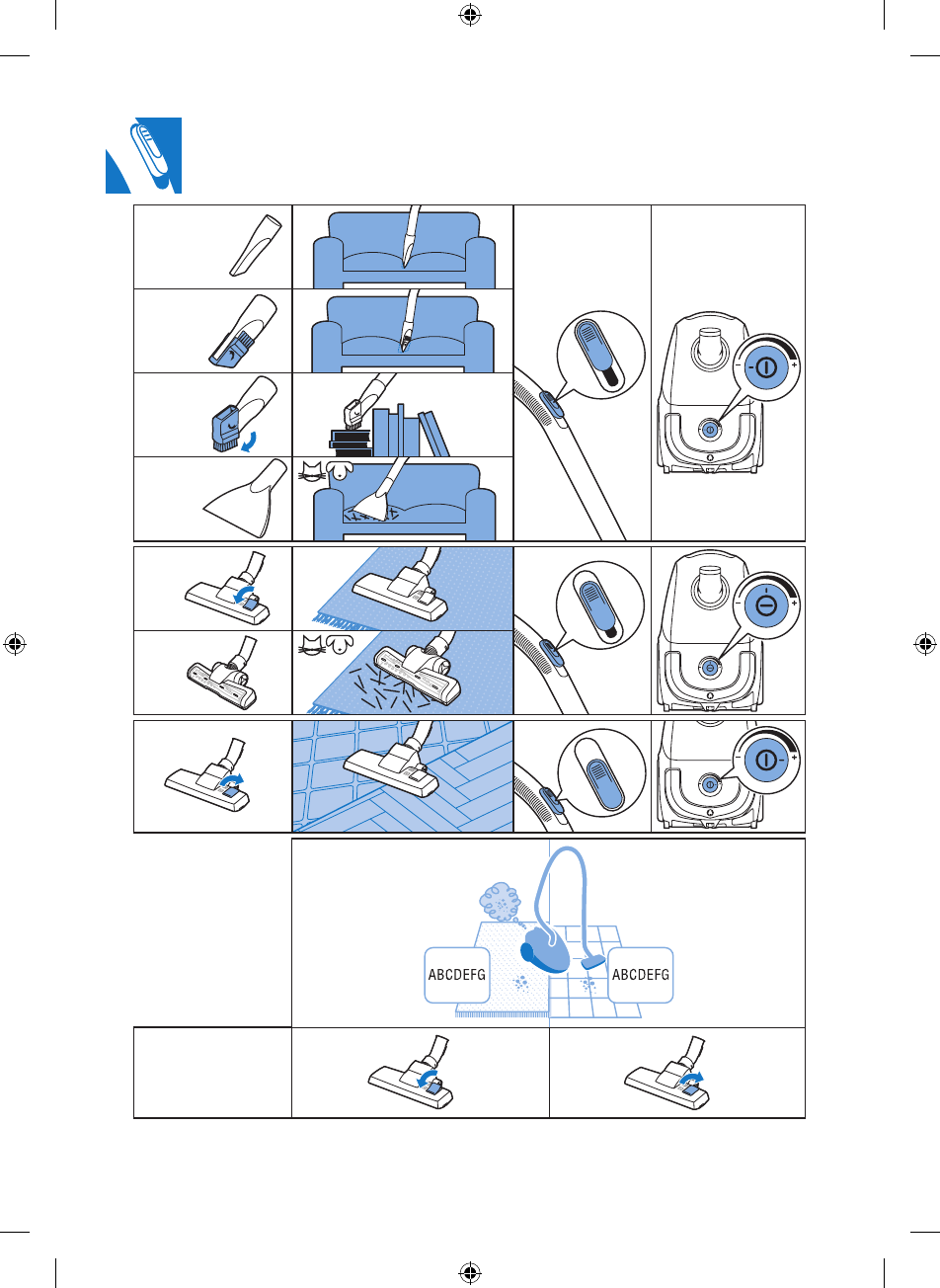 ABCDEFG

ABCDEFG