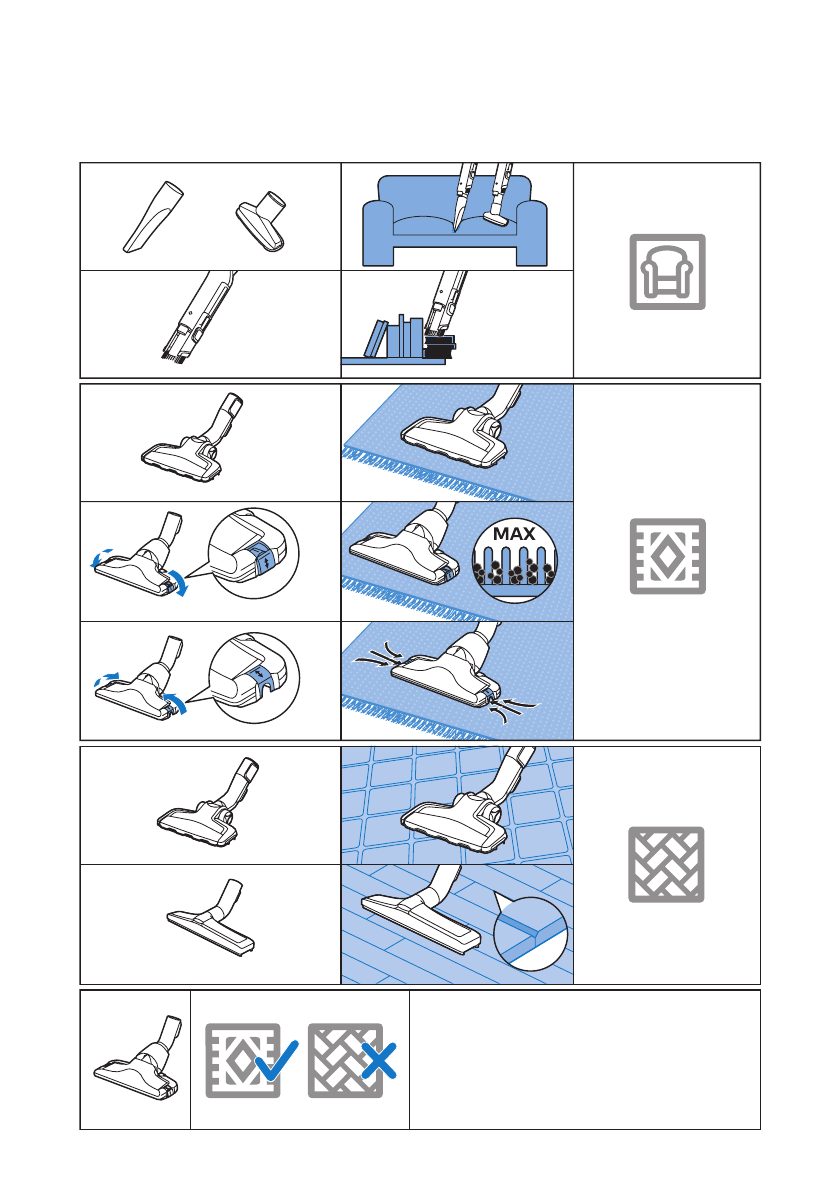 MAX