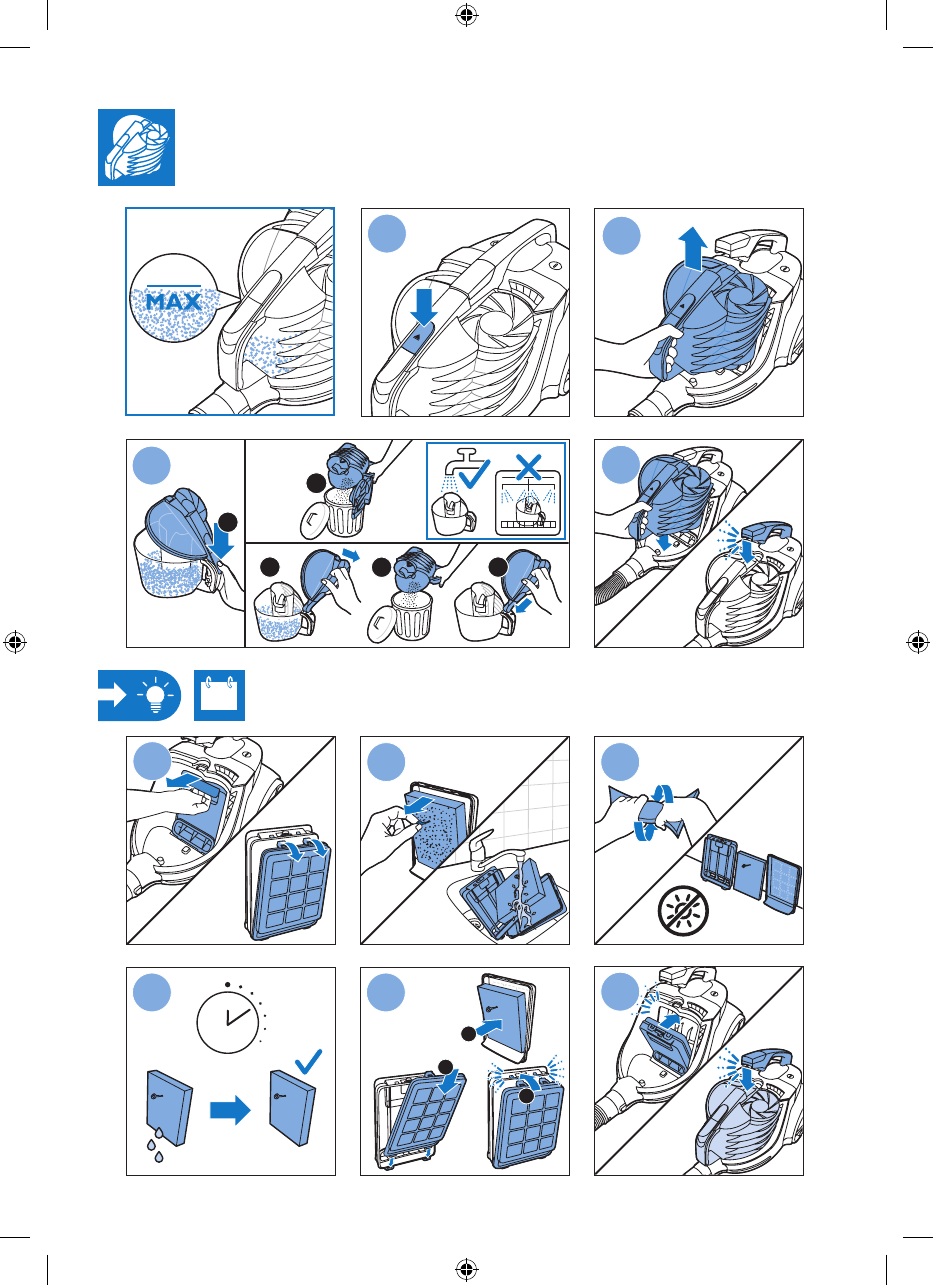 MAX