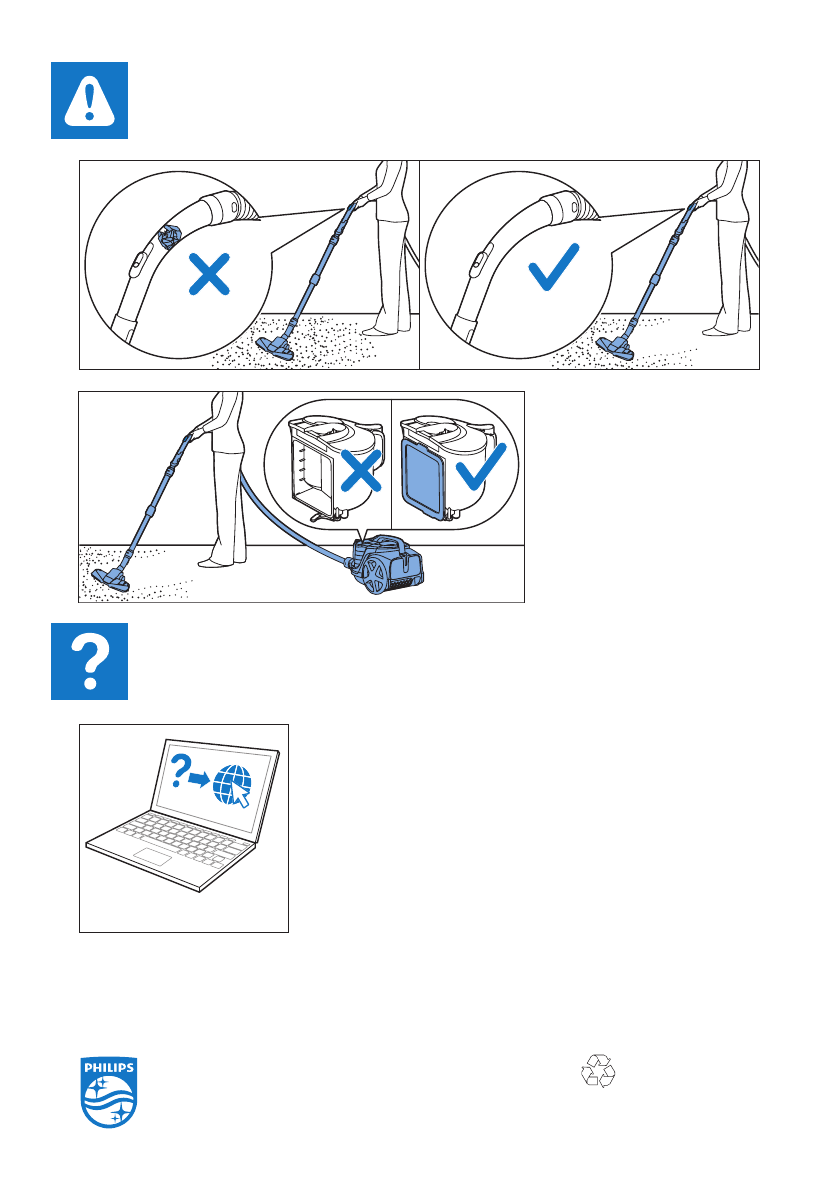 PHILIPS