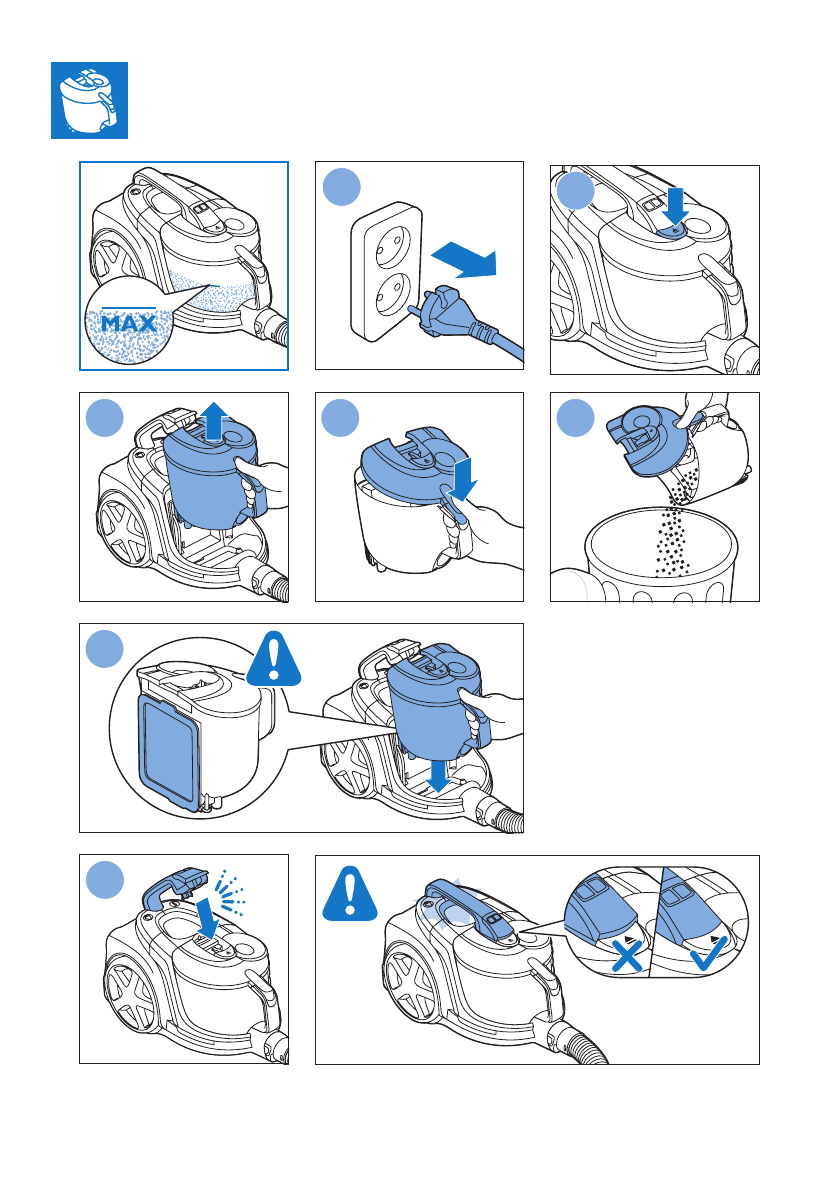 MAX