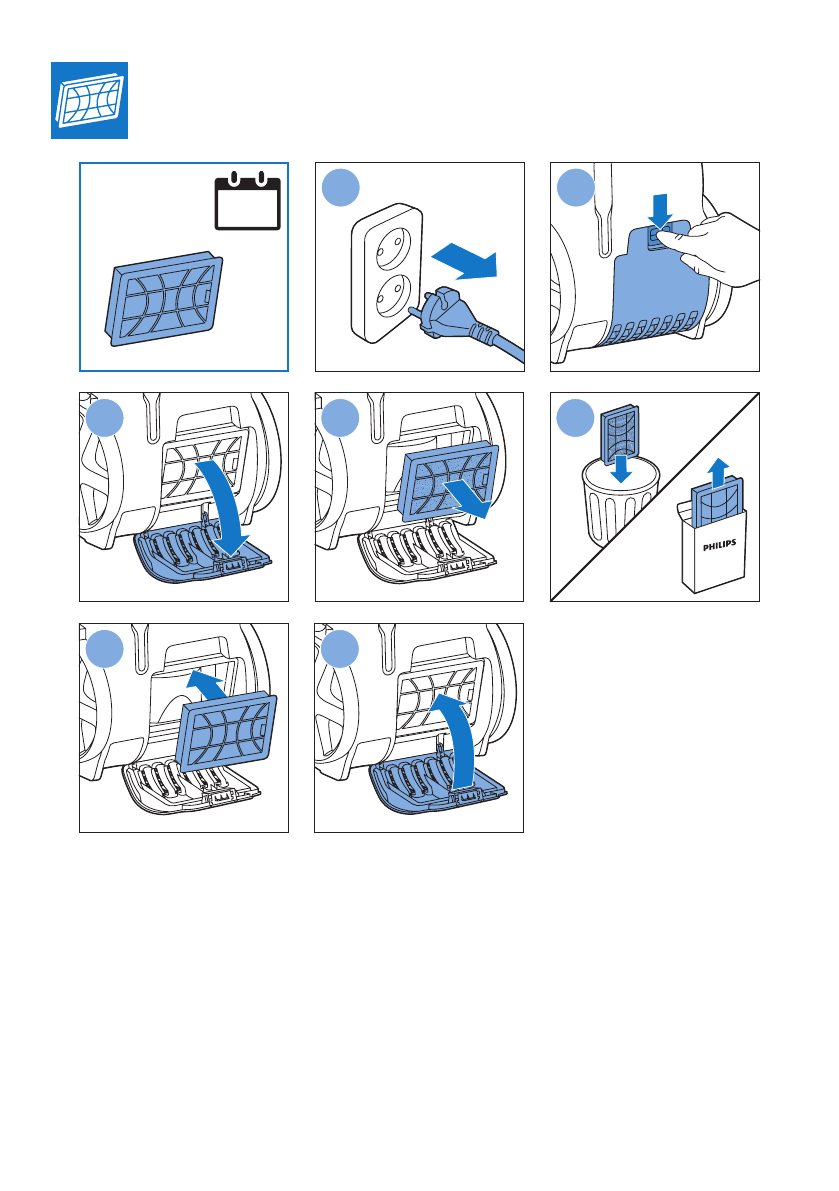 PHILIPS