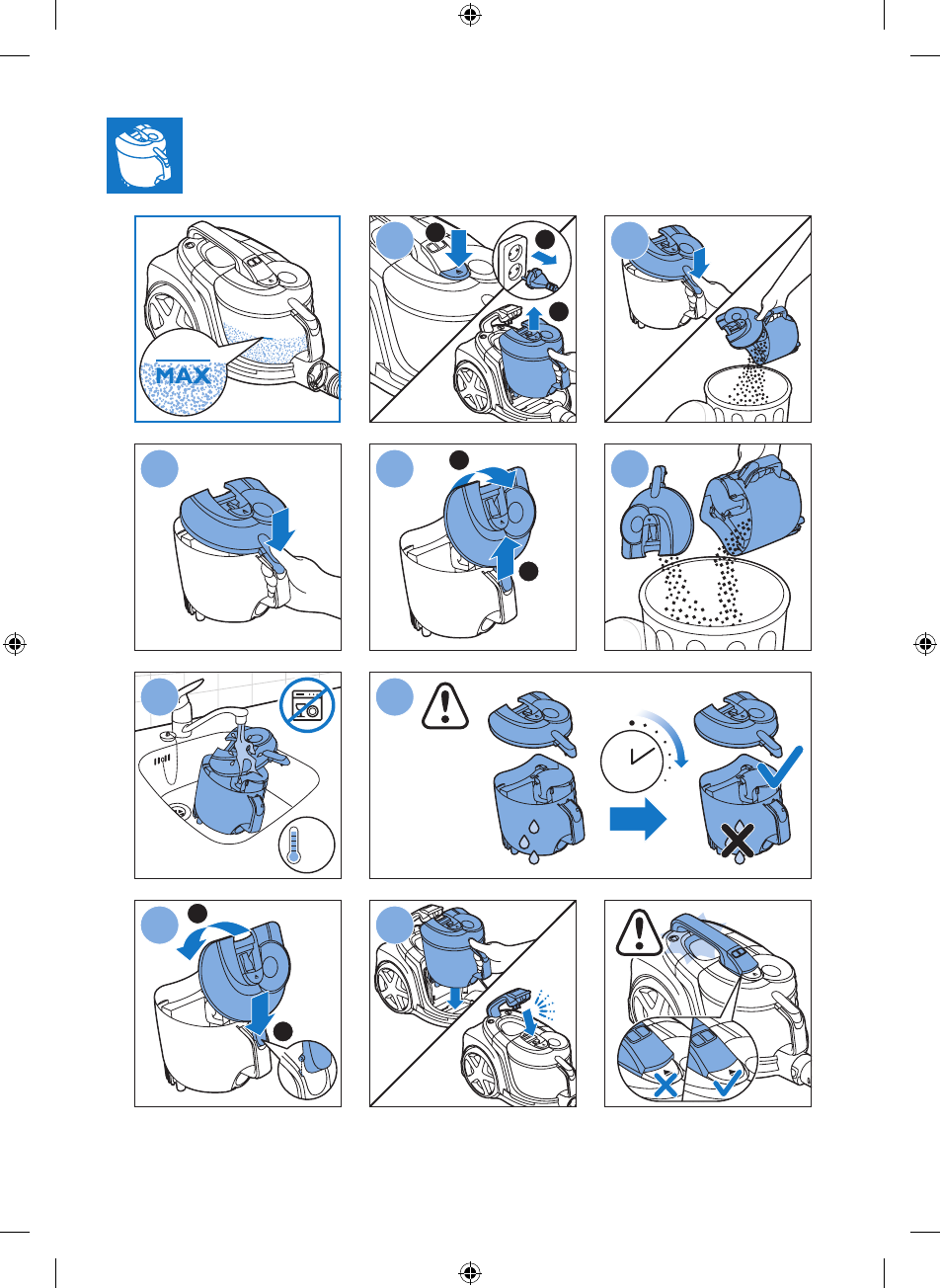 MAX