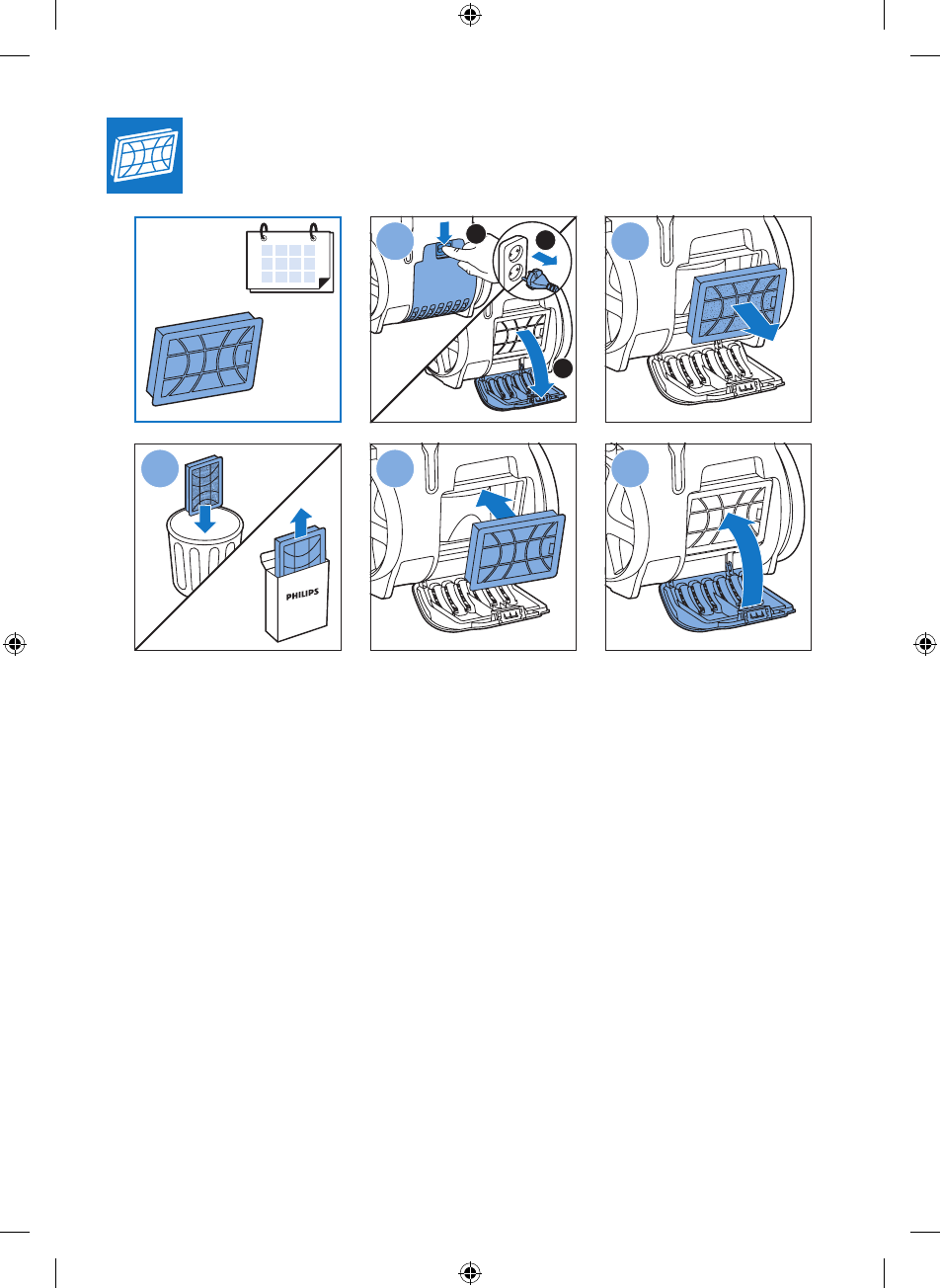 PHILIPS