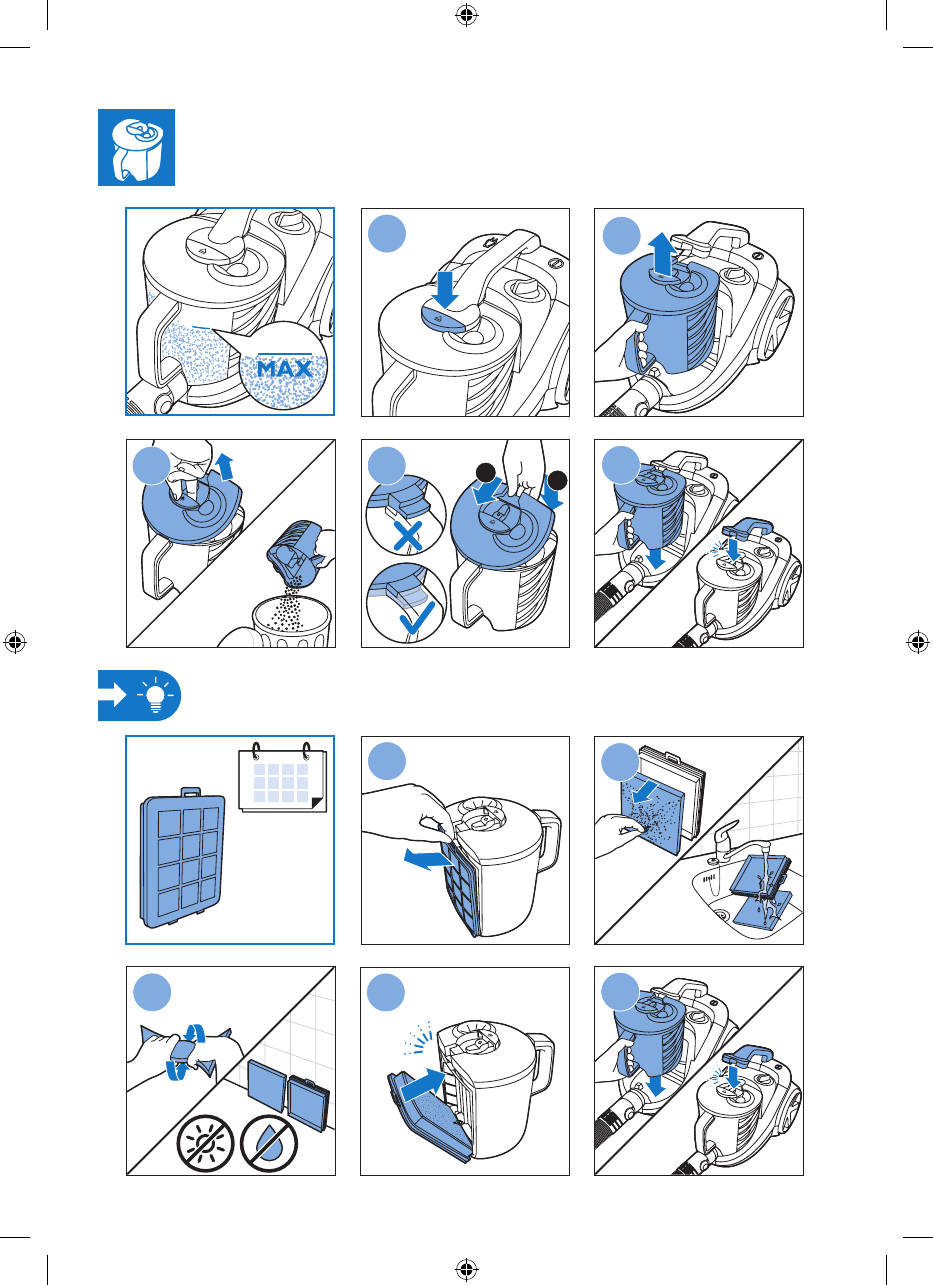 MAX