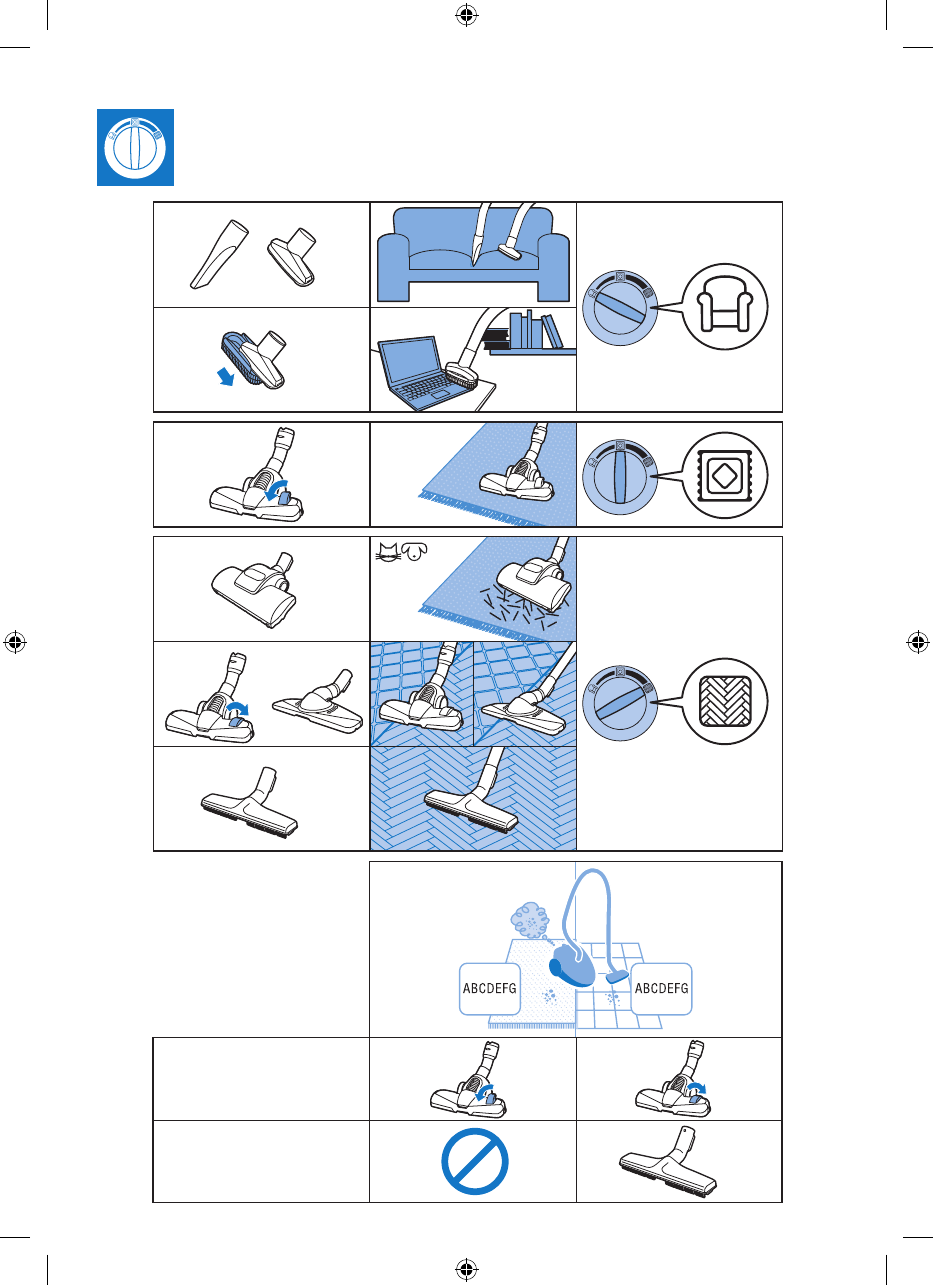 ABCDEFG

ABCDEFG