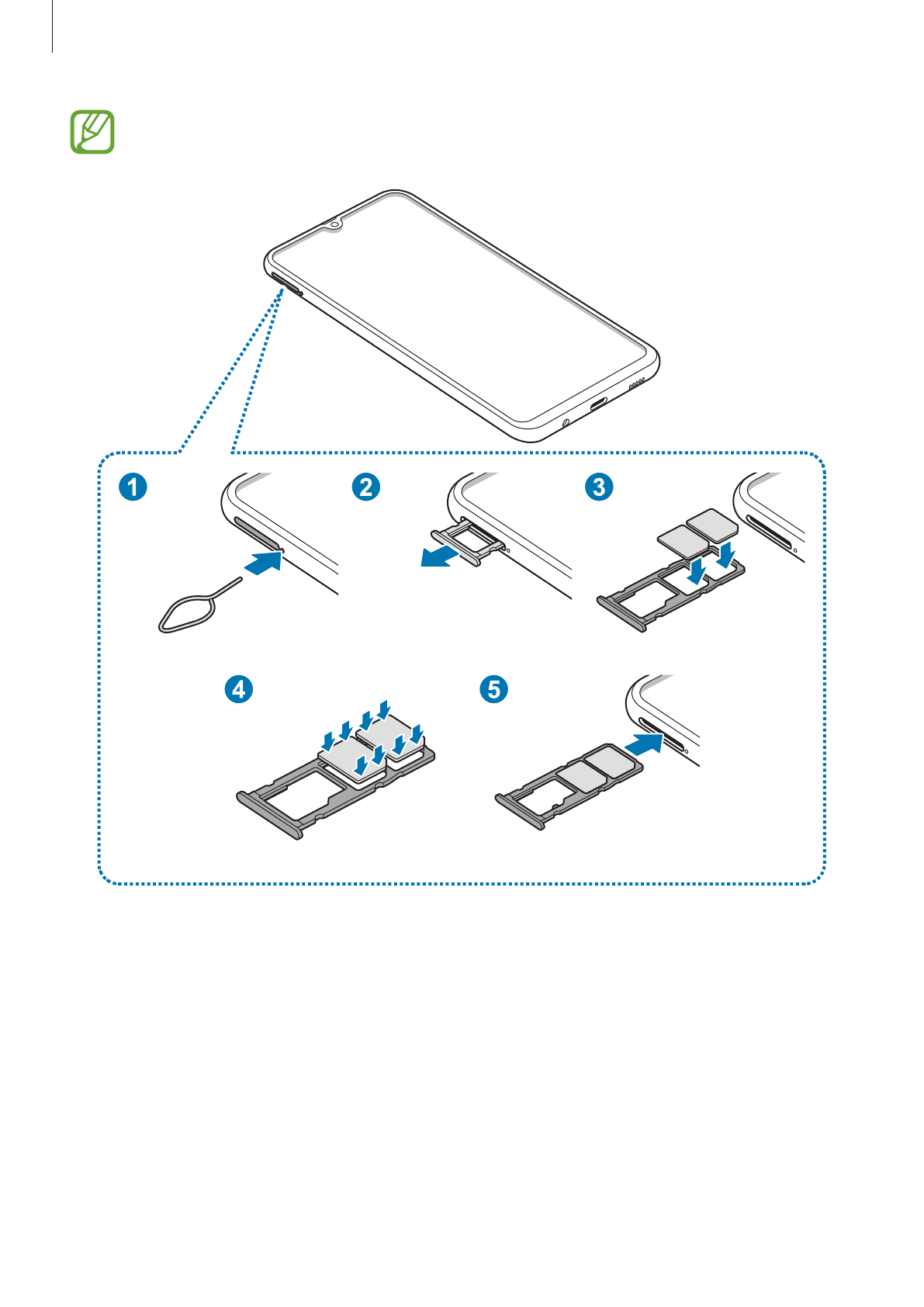 1
2
3
4
5