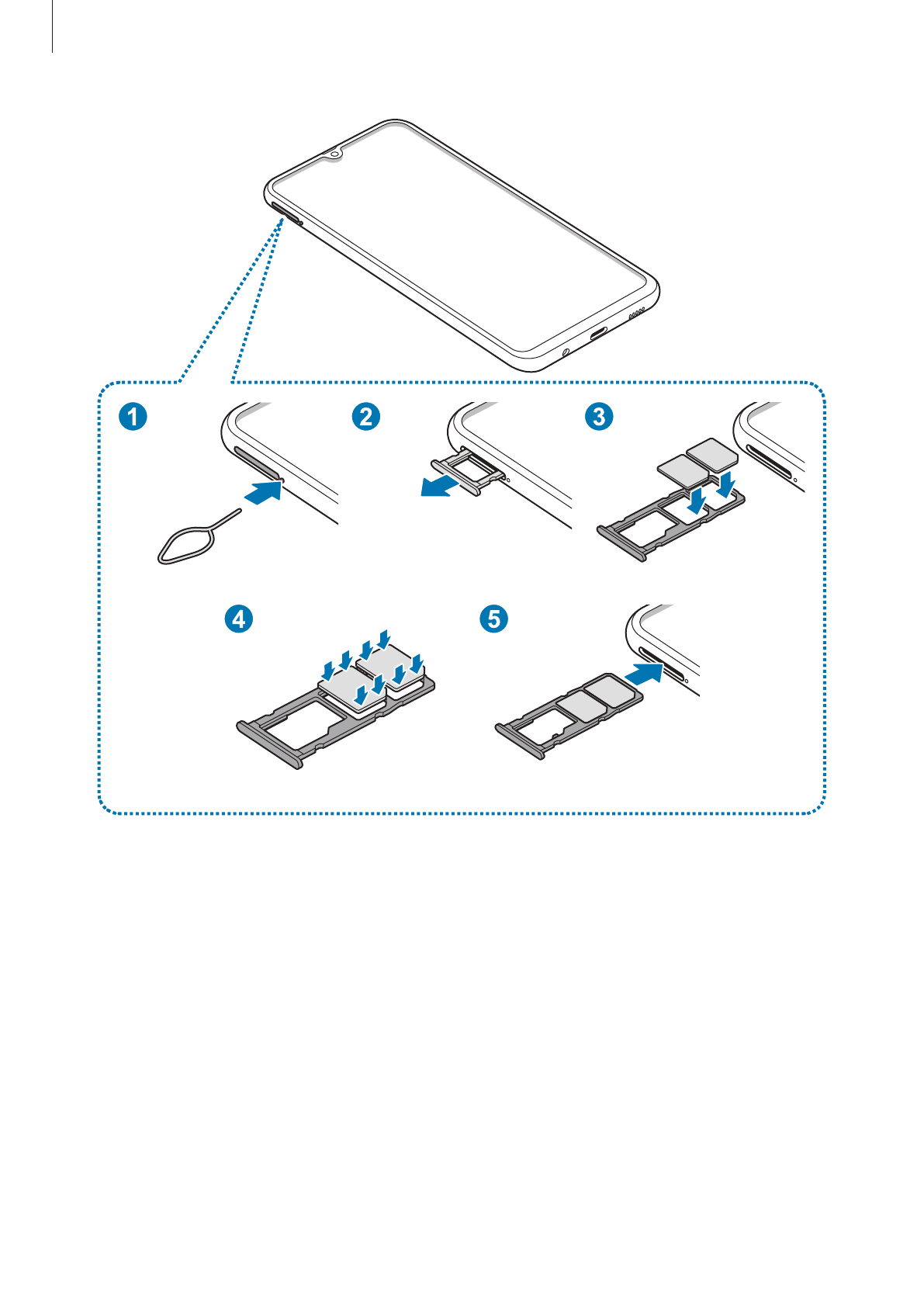 1
2
3
4
5