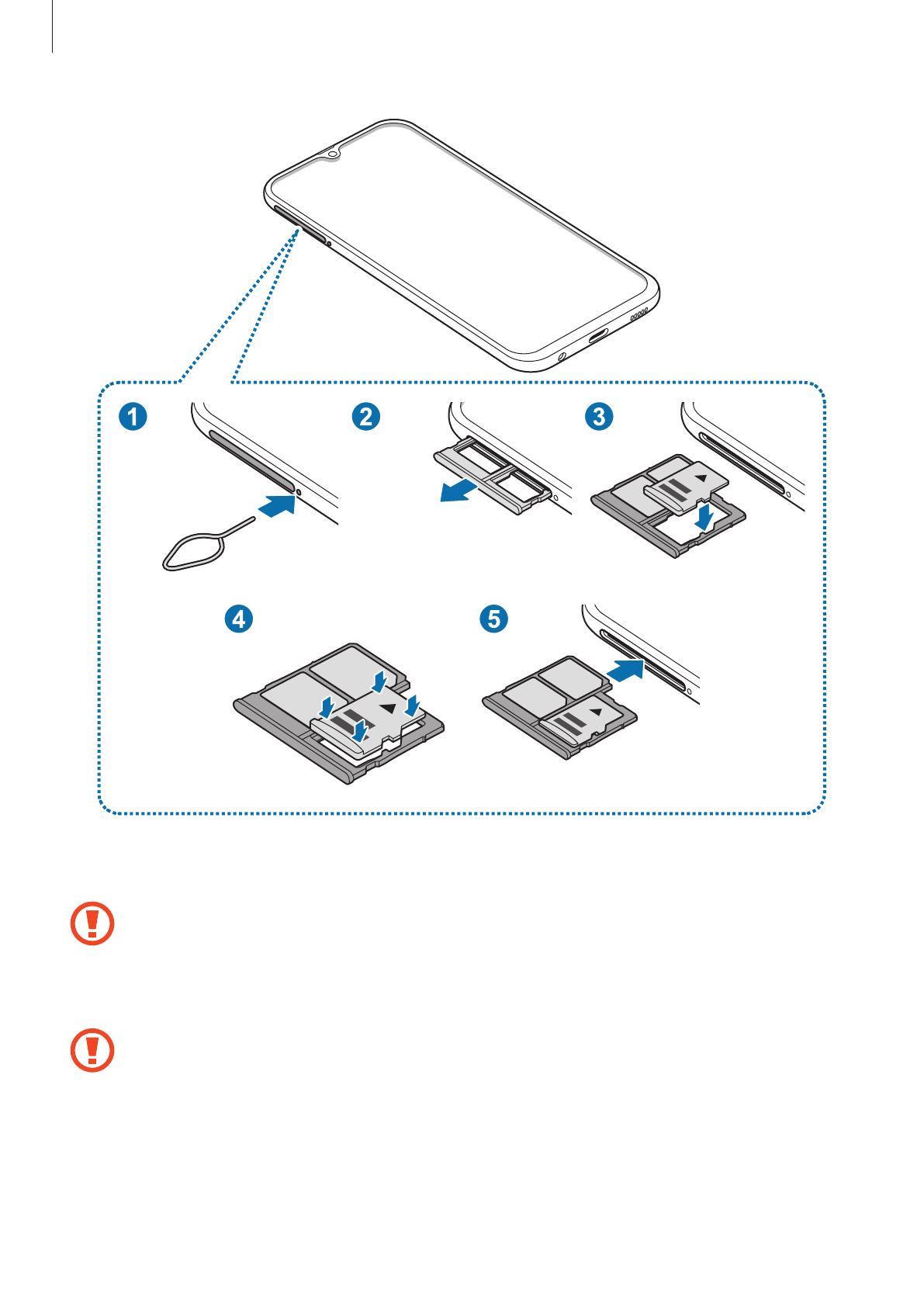 1

2

3

4

5