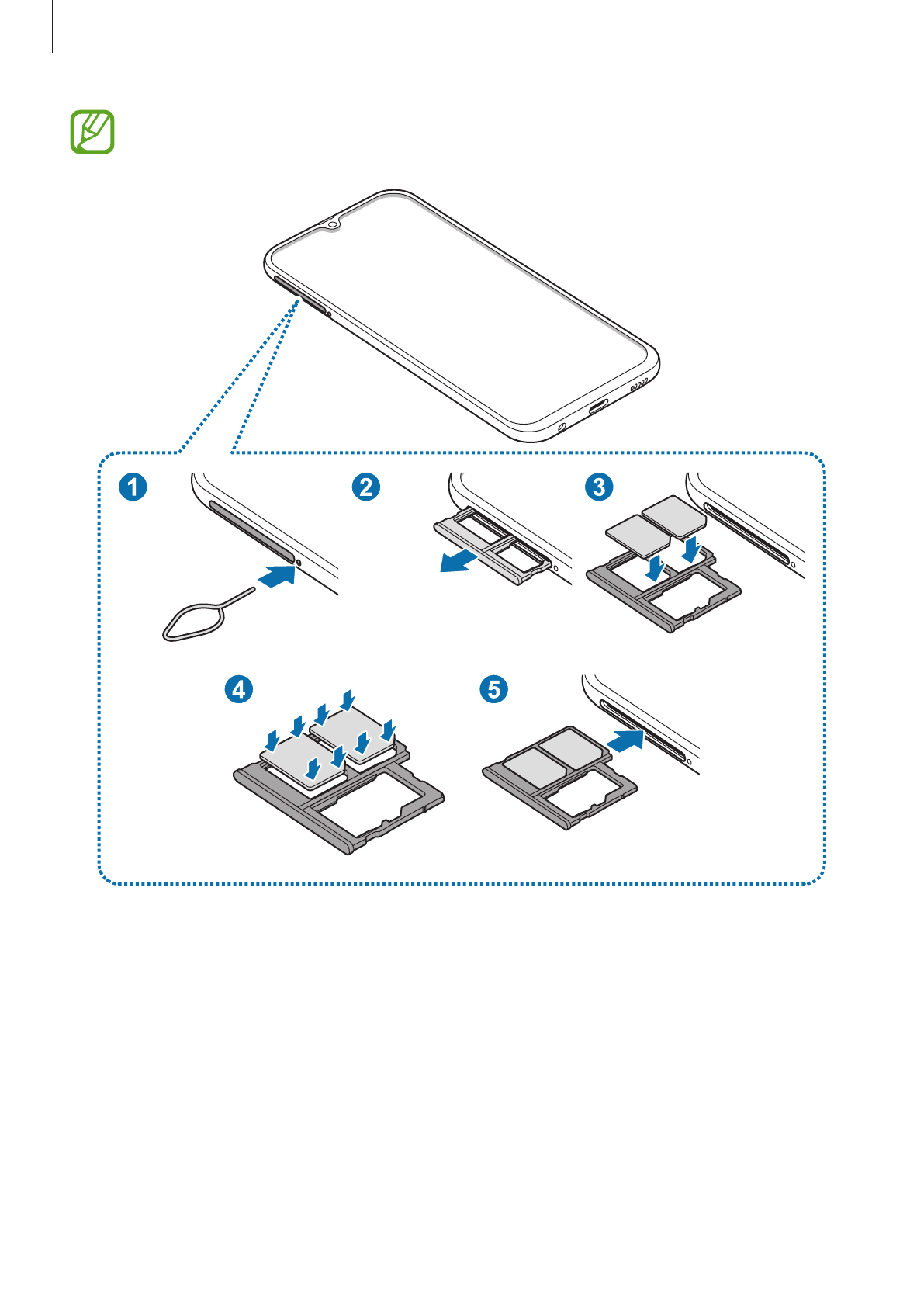 1

2

3

4

5