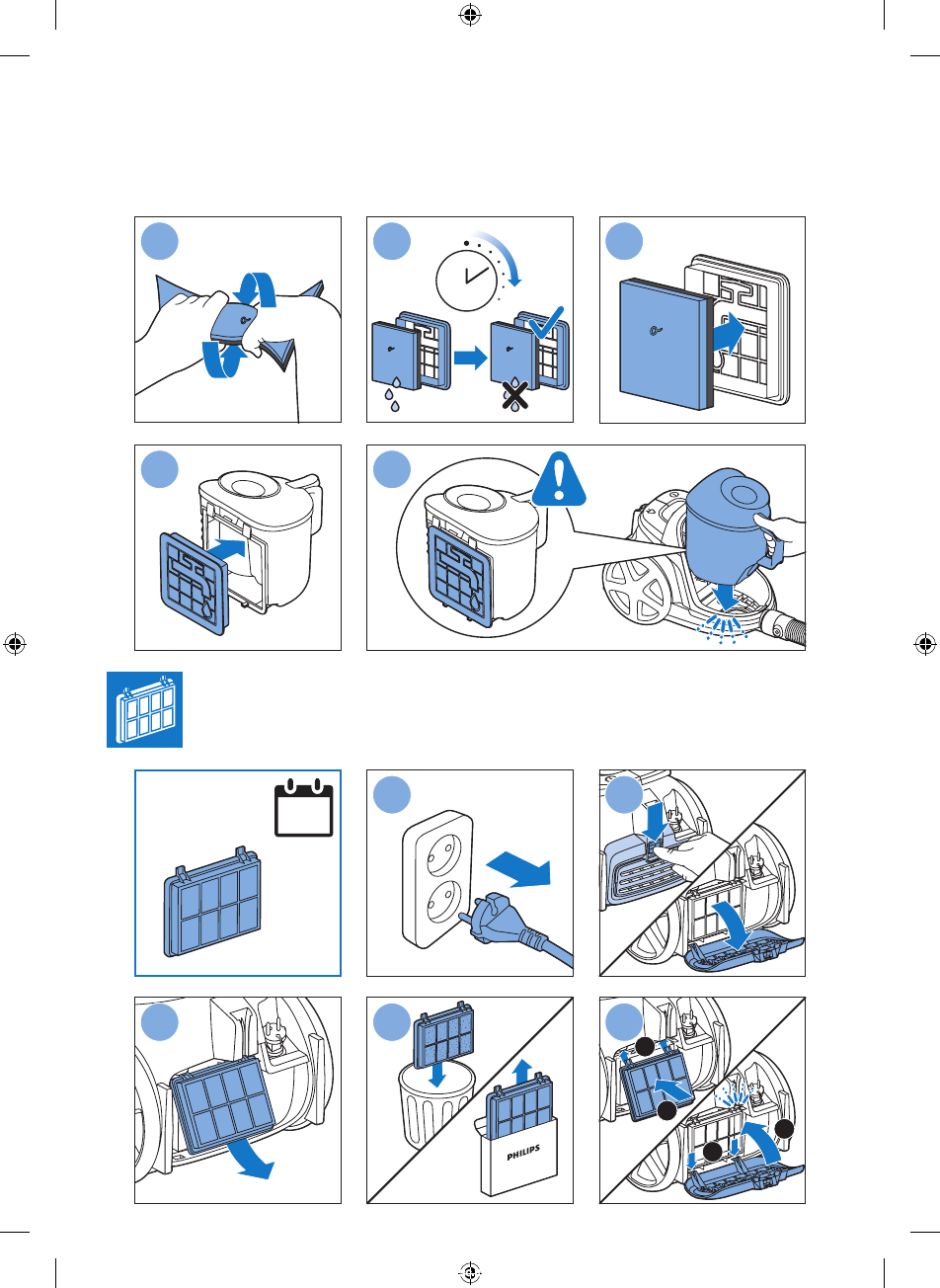 PHILIPS