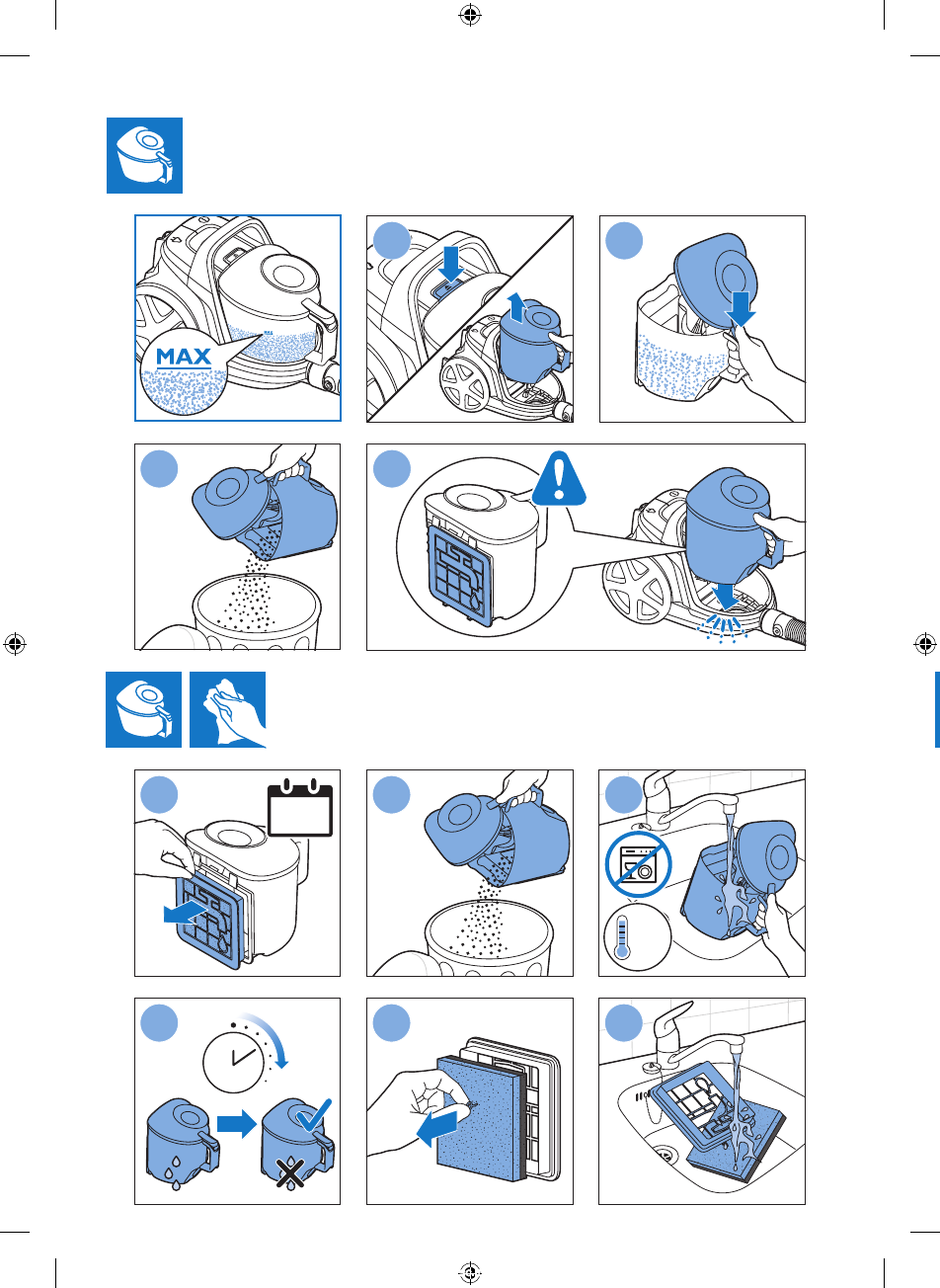 MAX