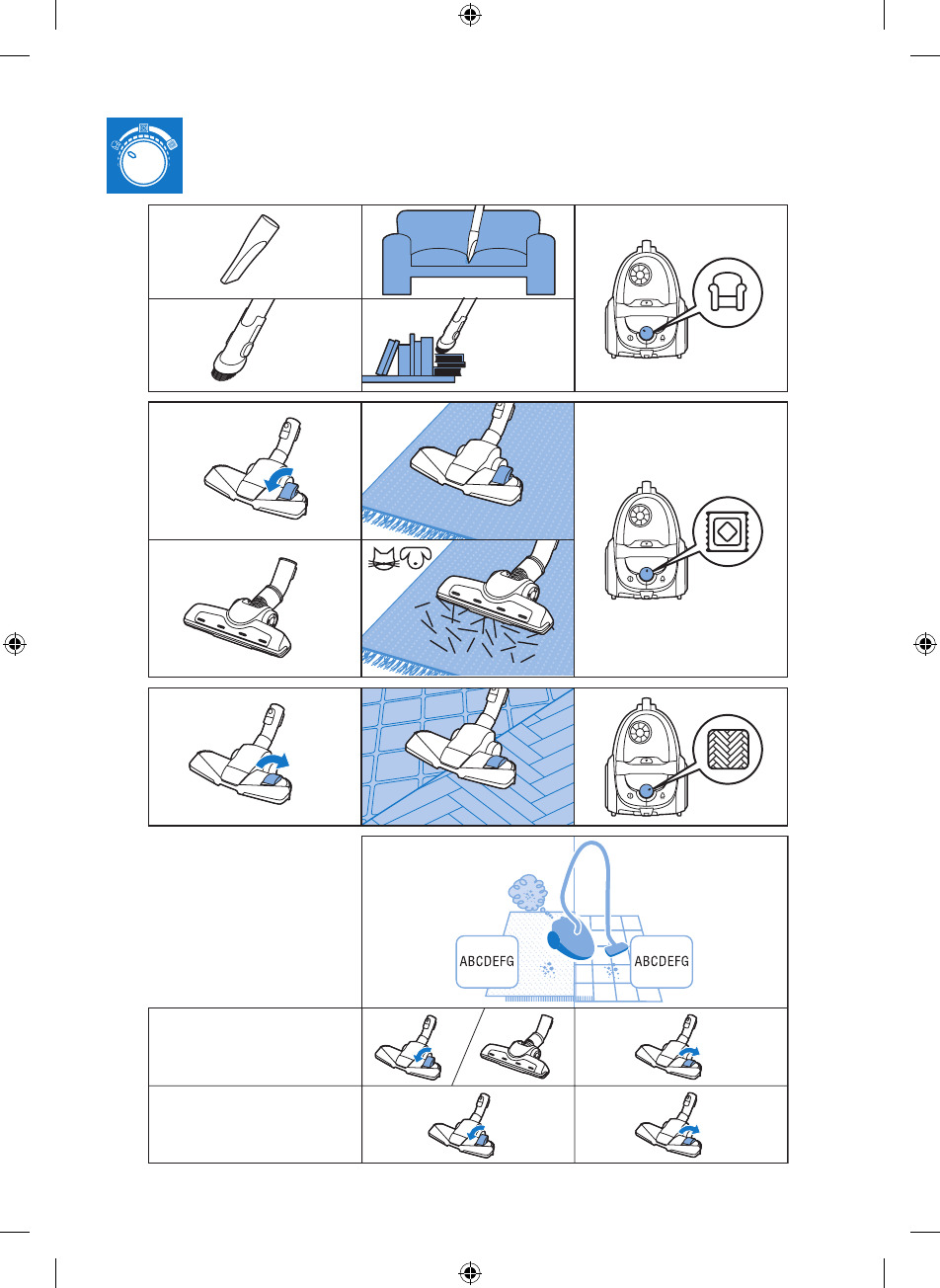 ABCDEFG

ABCDEFG