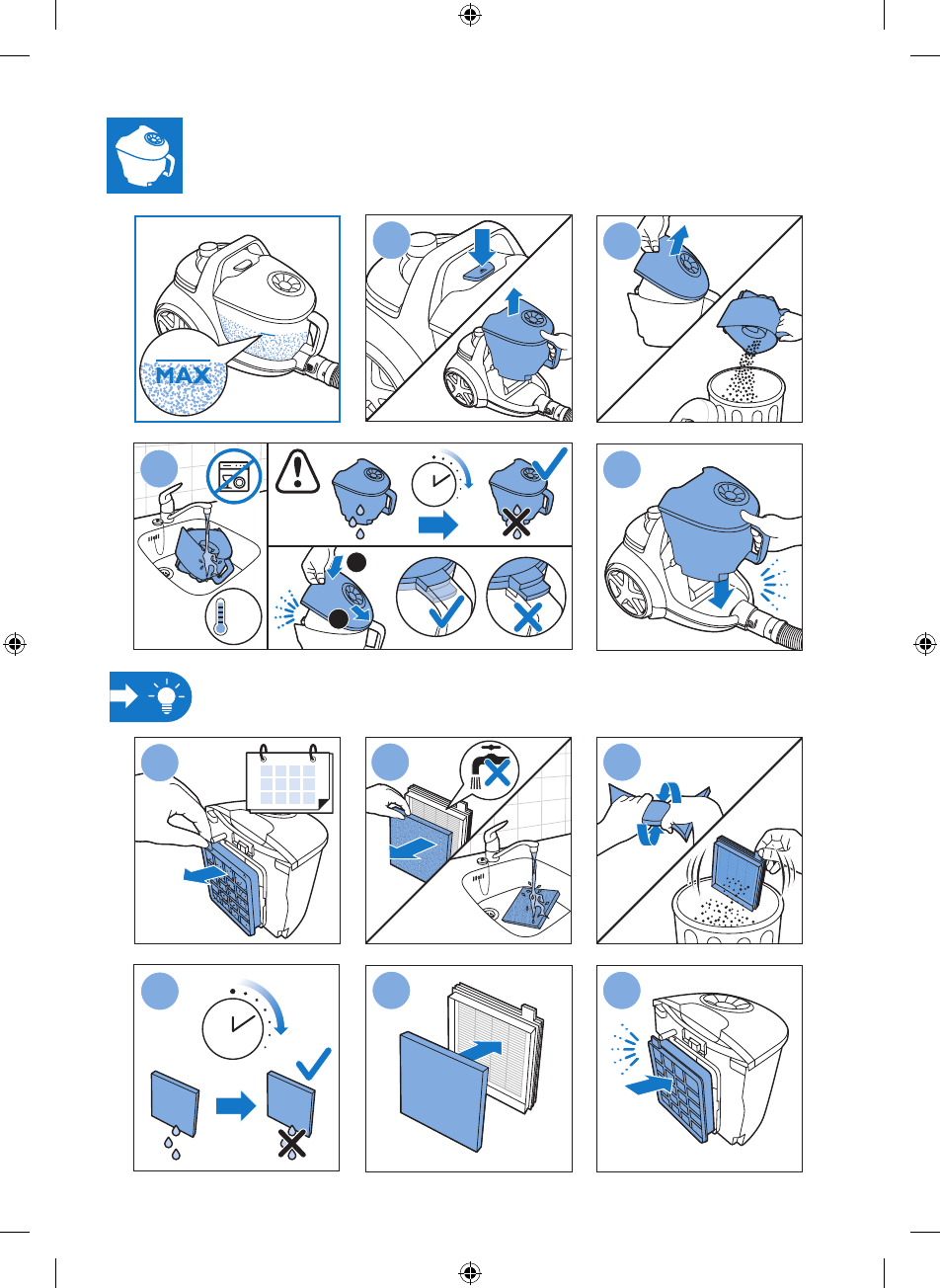 MAX