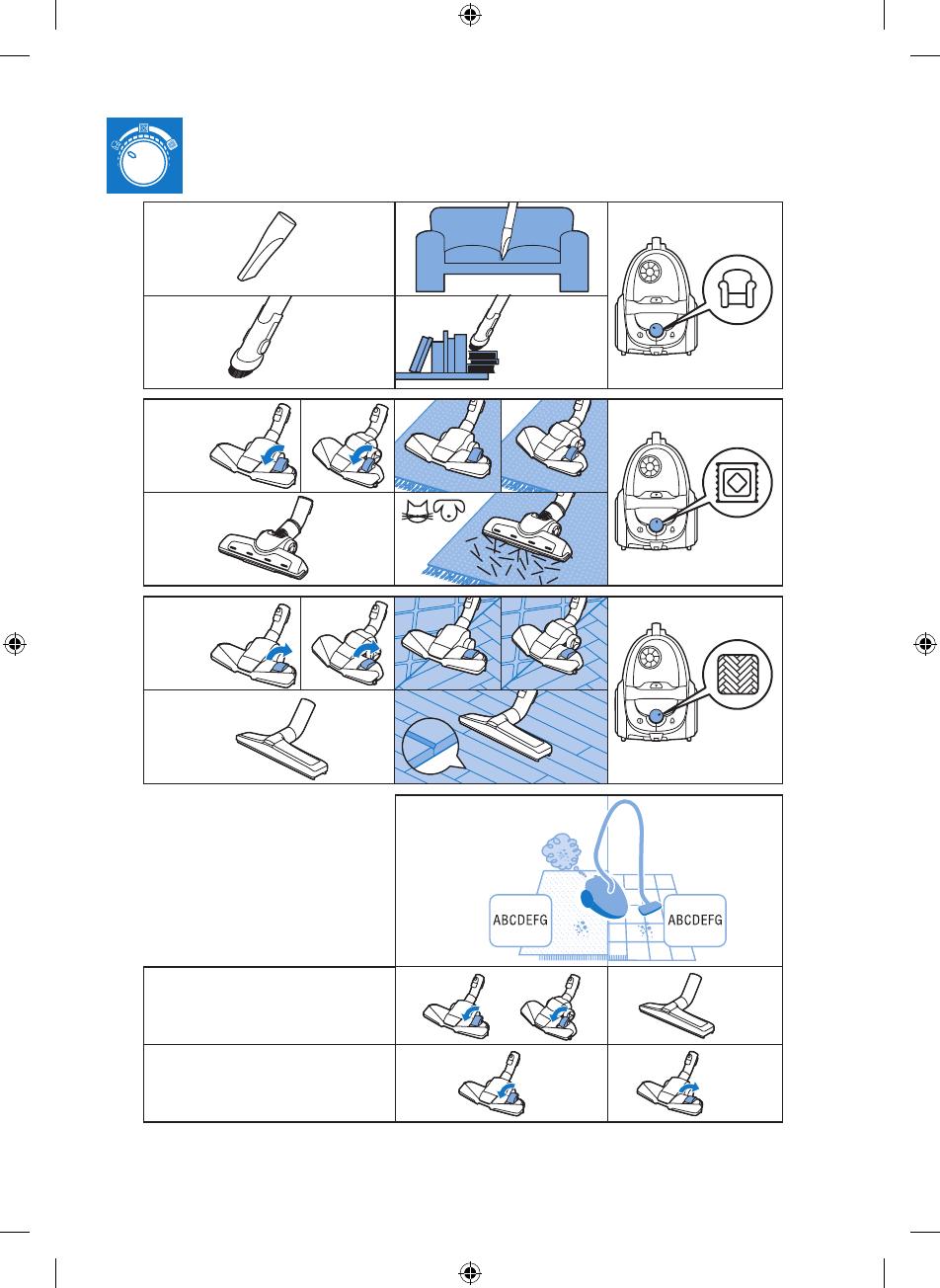 ABCDEFG

ABCDEFG