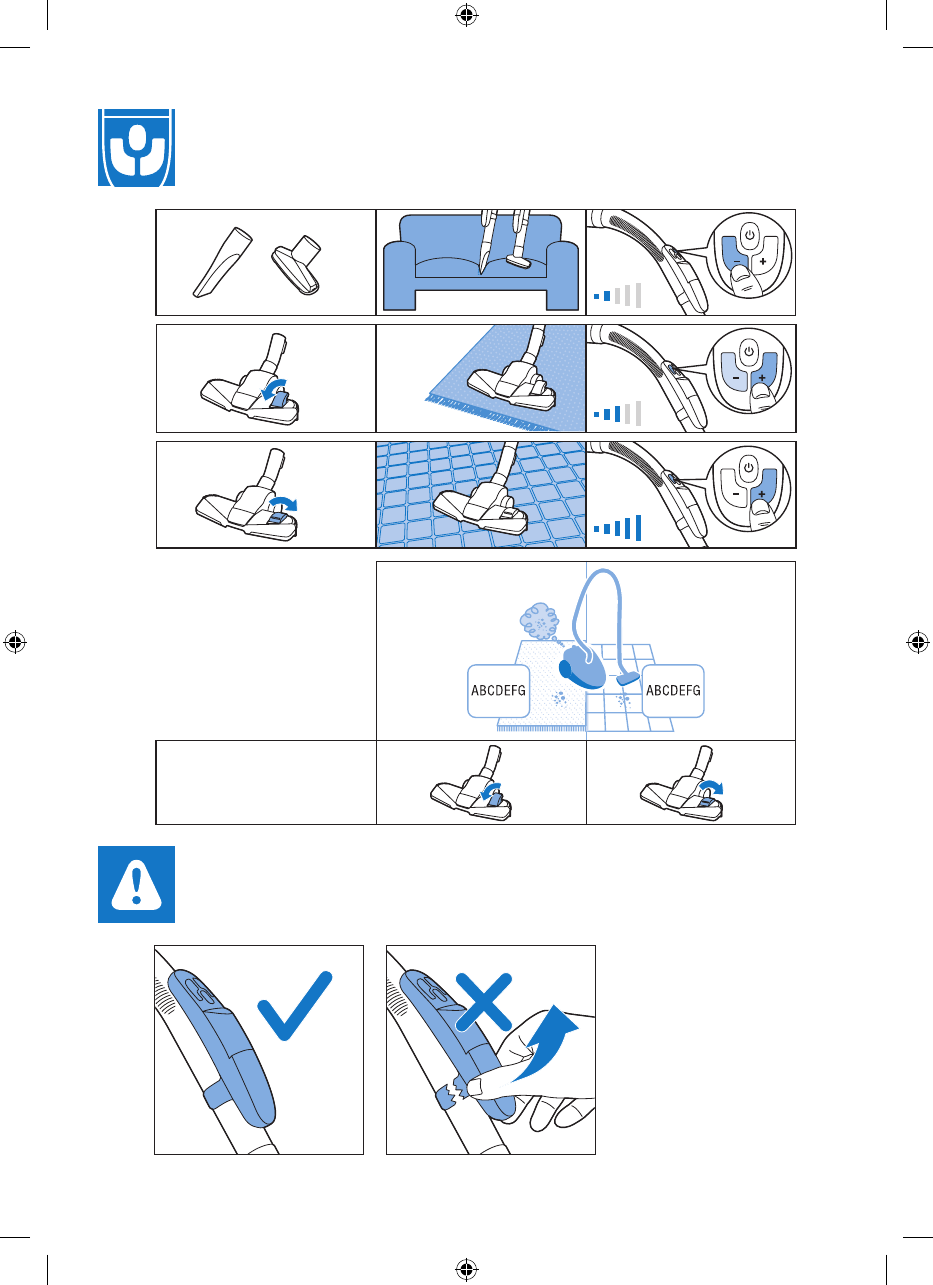 ABCDEFG

ABCDEFG