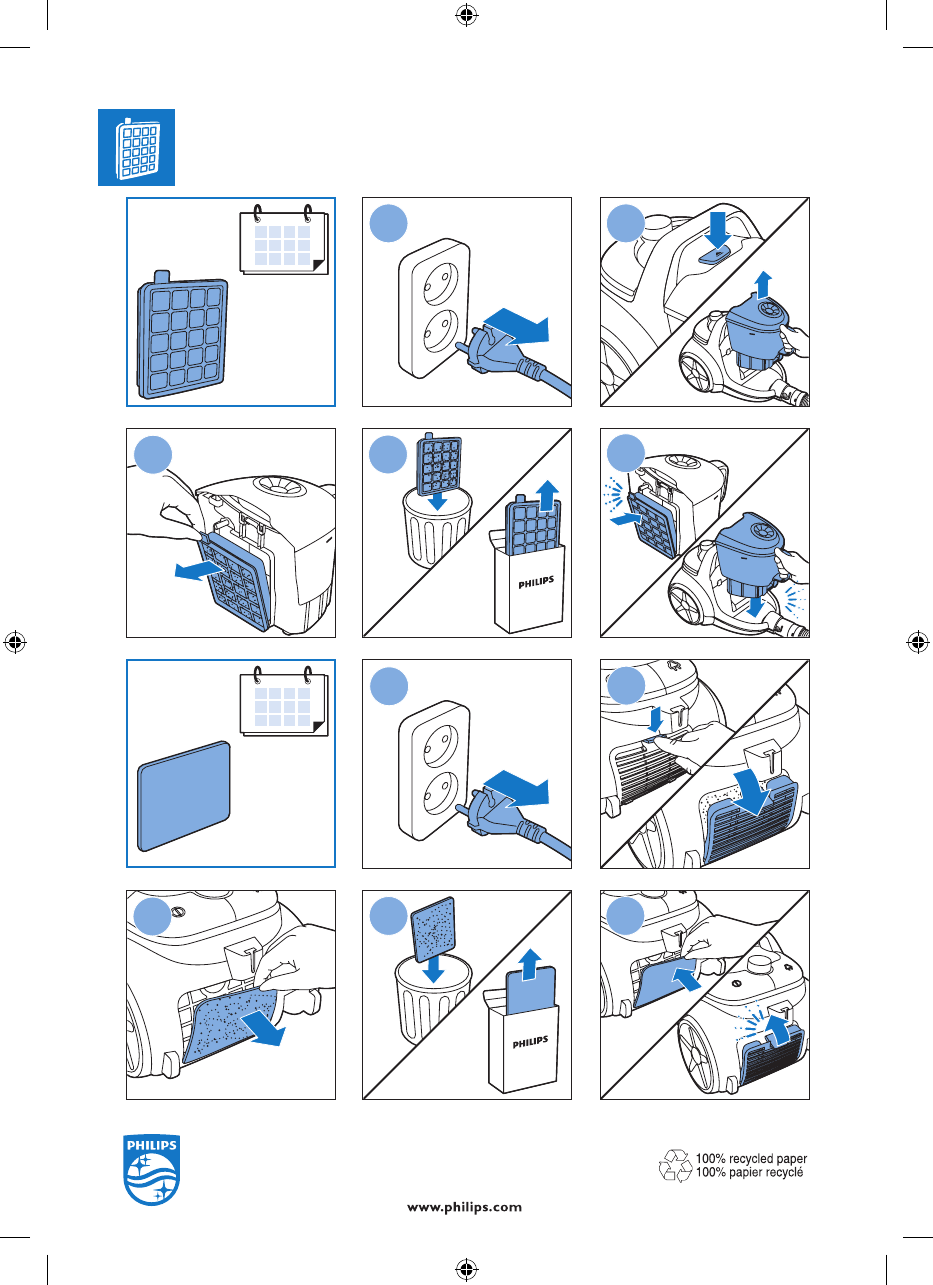 PHILIPS

PHILIPS

PHILIPS

100% recycled paper
100% papier recyclé

www.philips.com