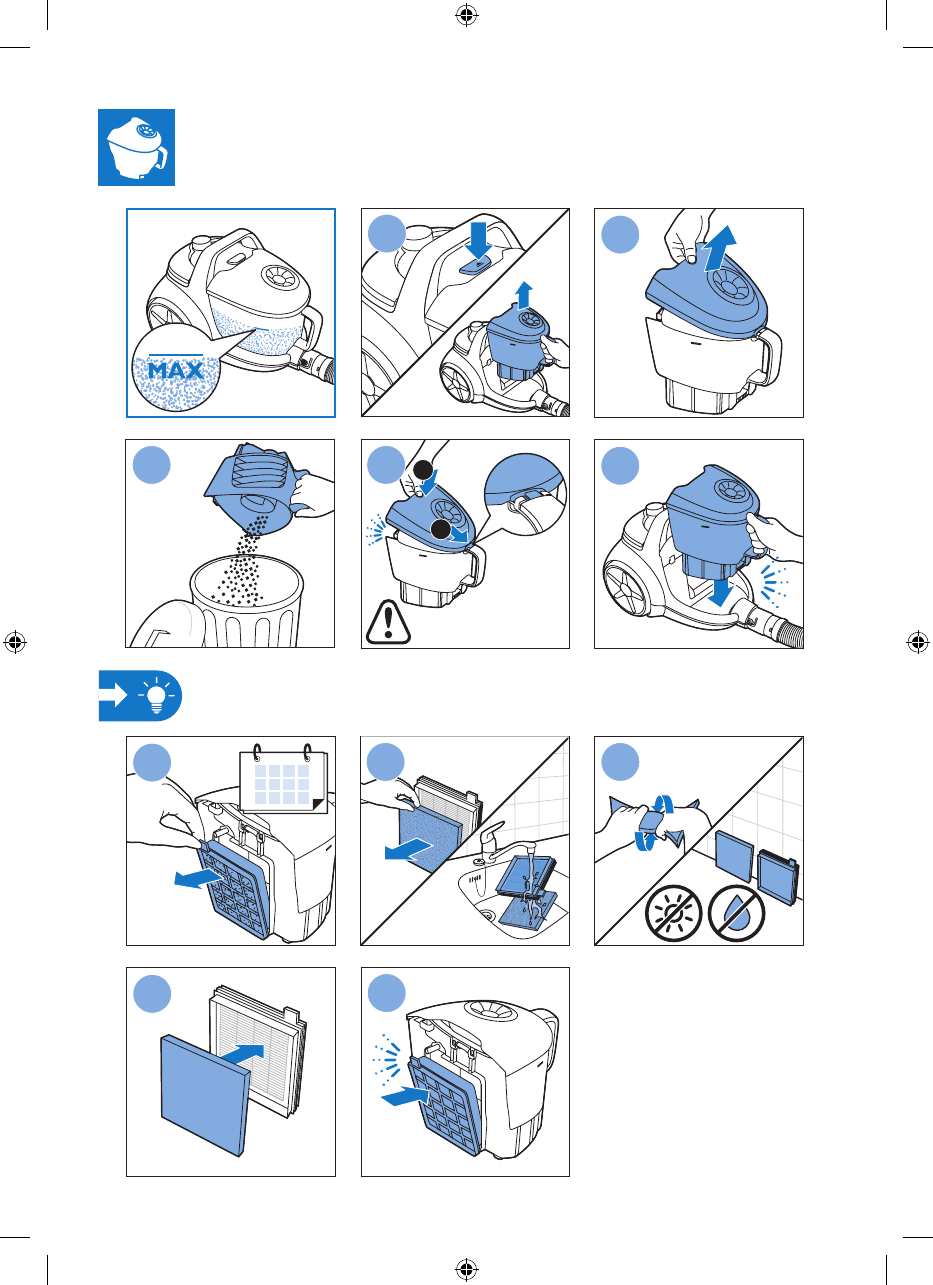 MAX