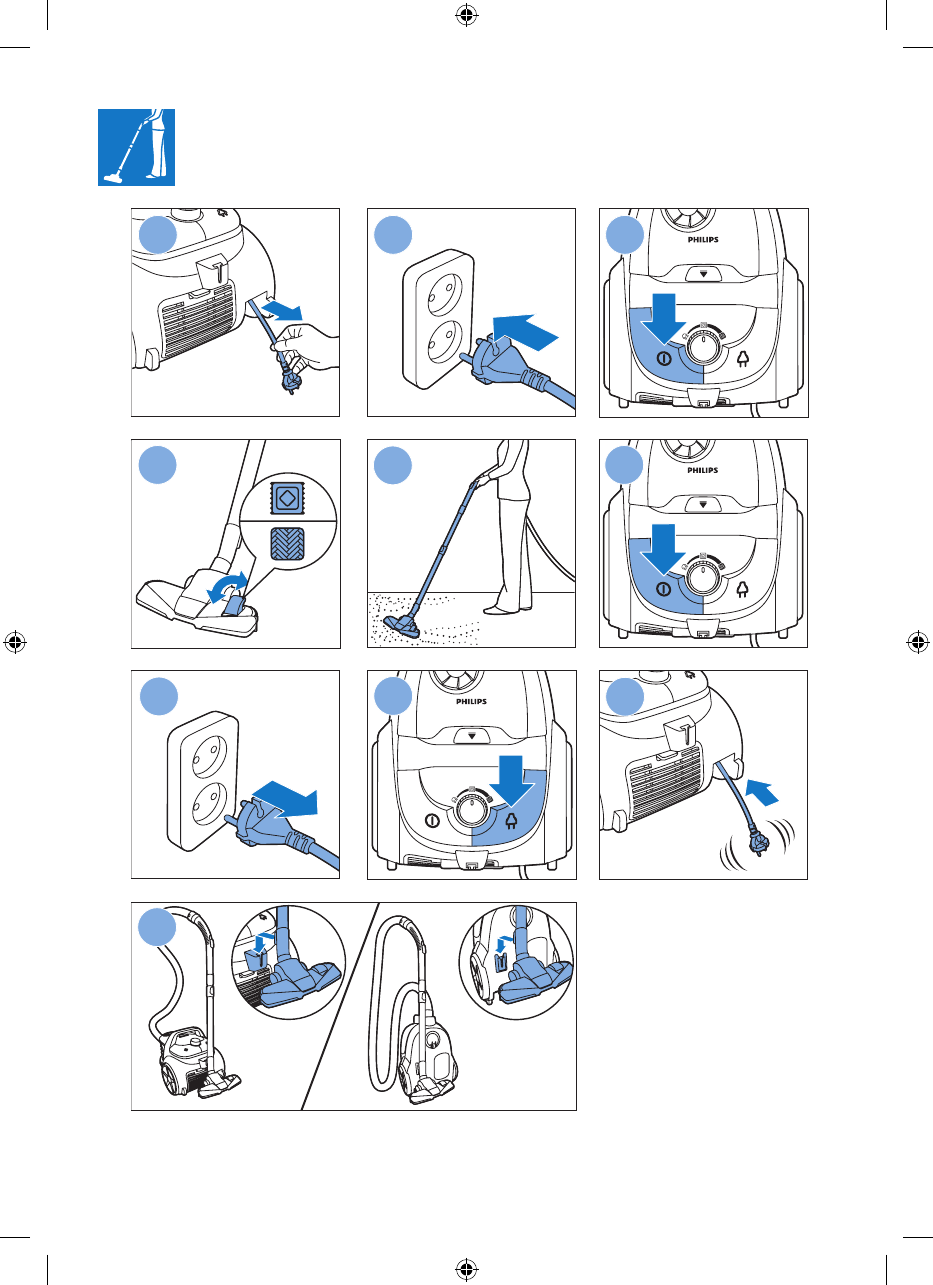 PHILIPS

PHILIPS

PHILIPS