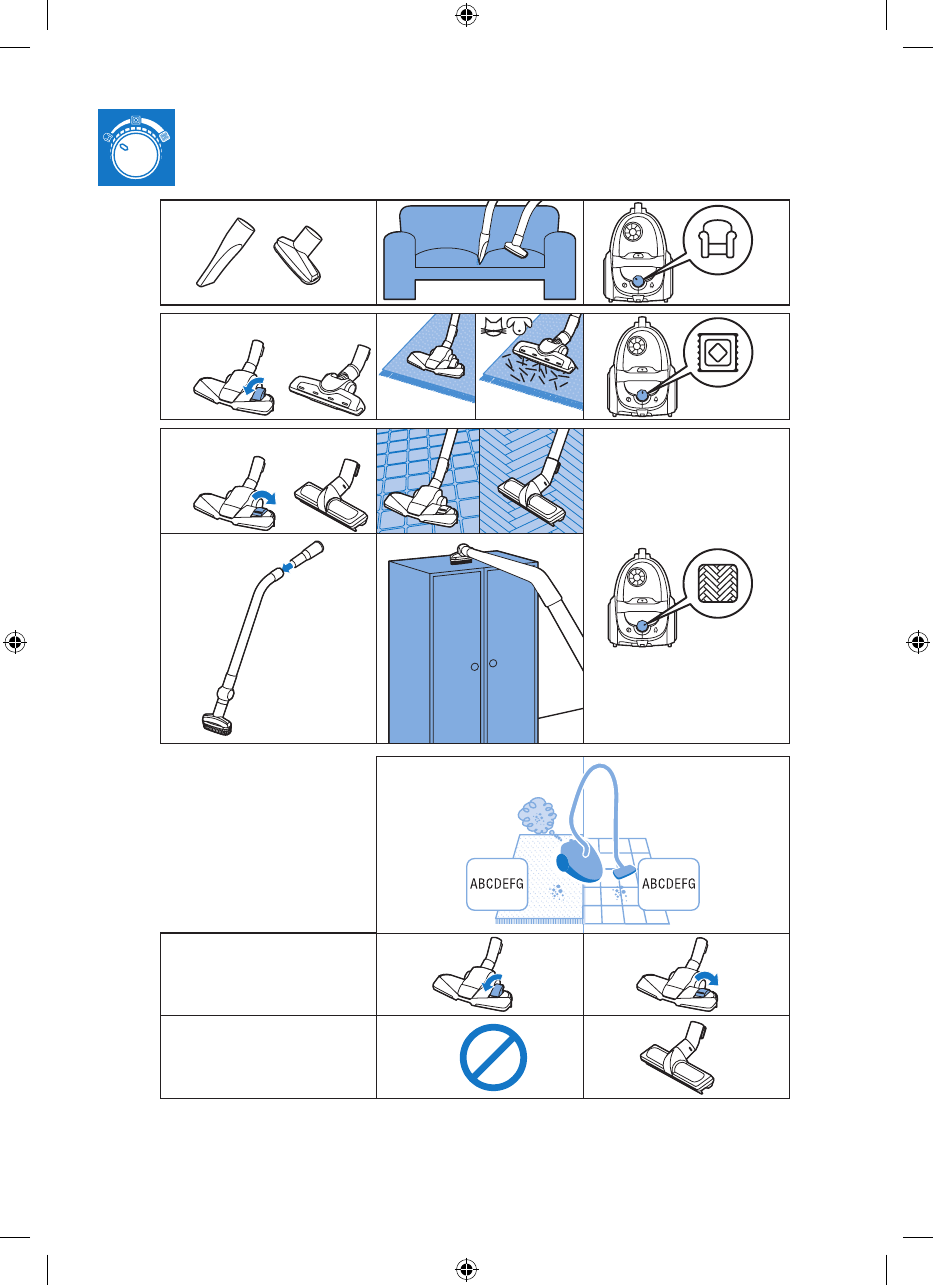 ABCDEFG

ABCDEFG