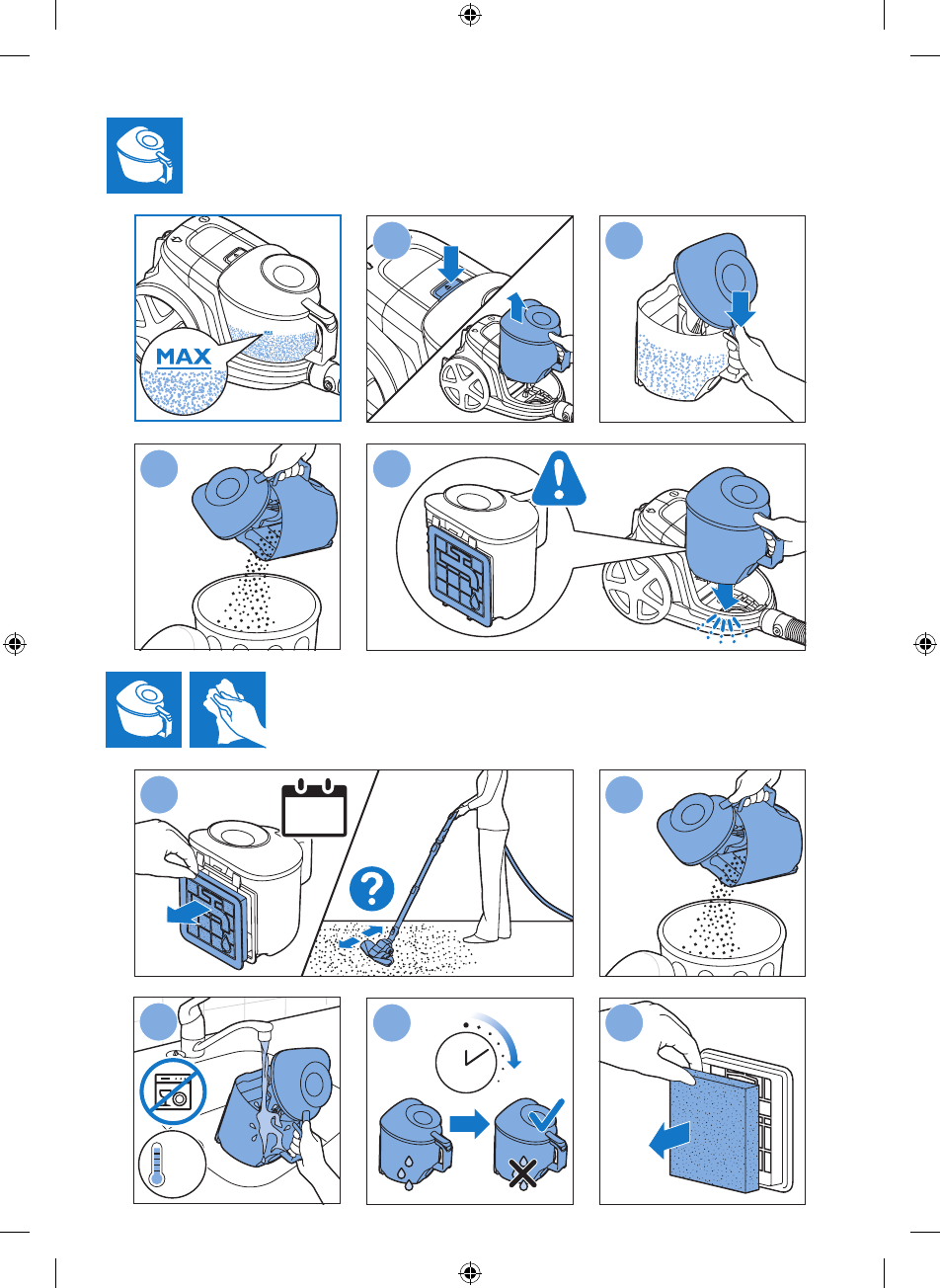 MAX