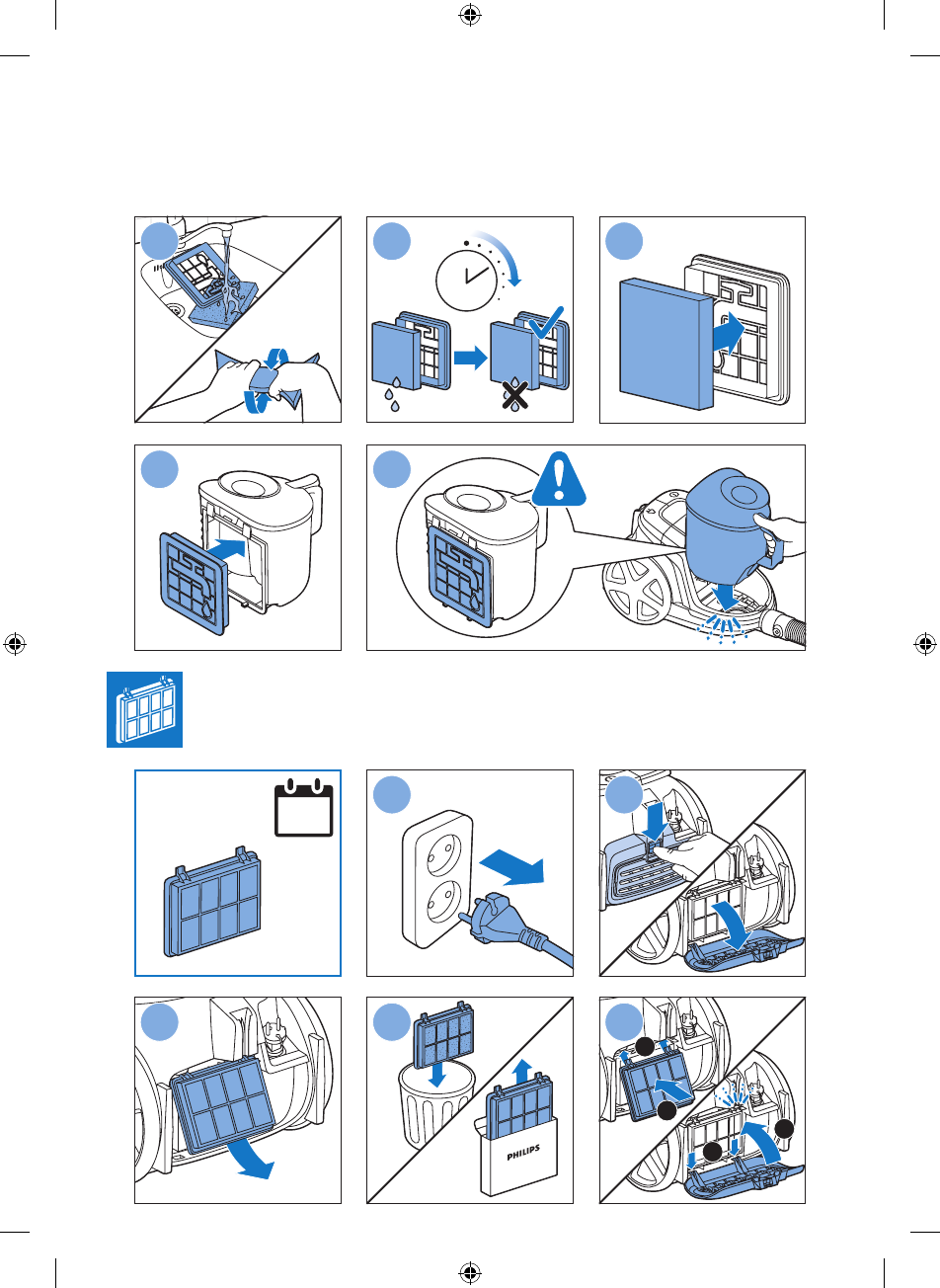 PHILIPS