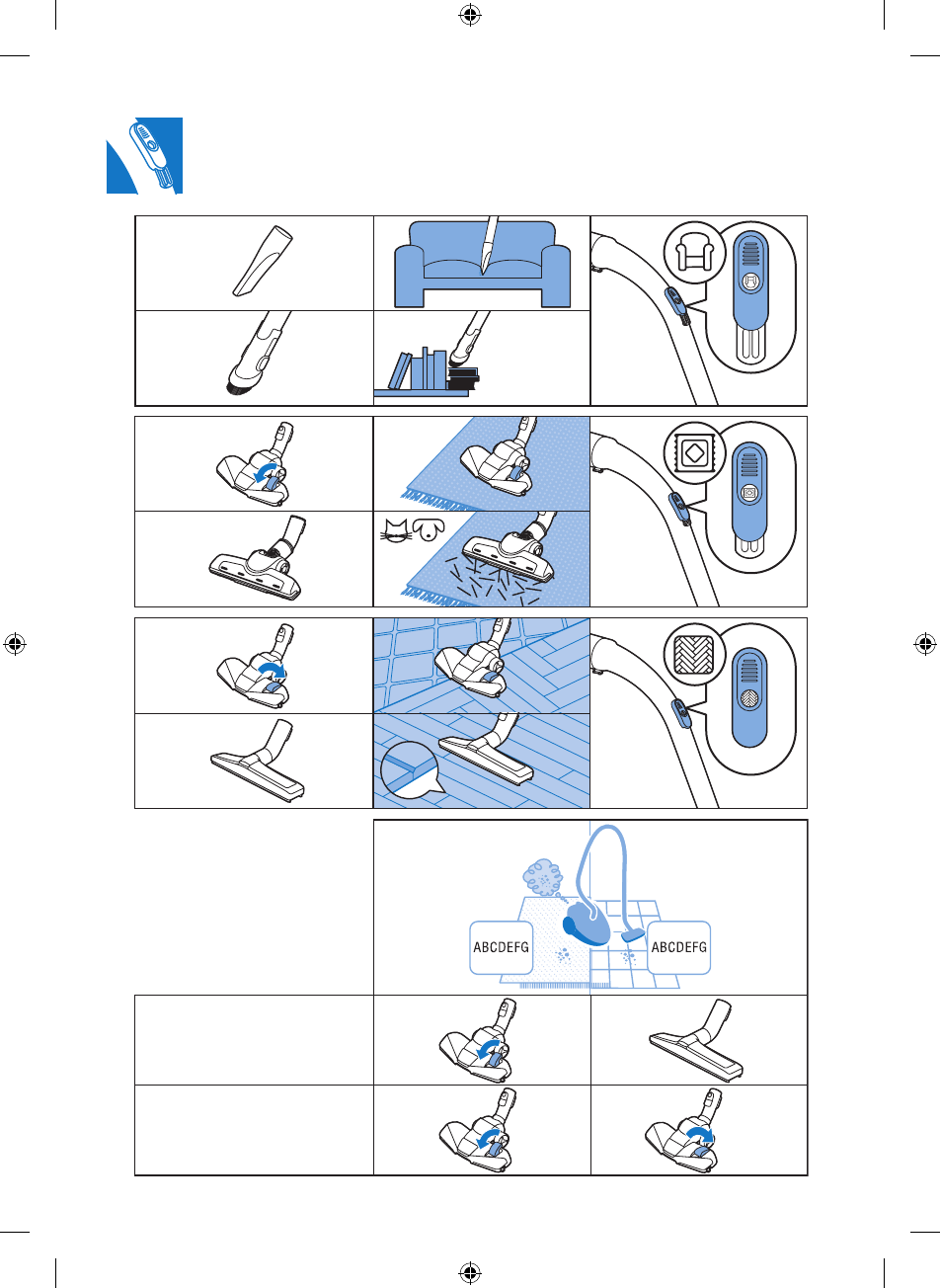 ABCDEFG

ABCDEFG