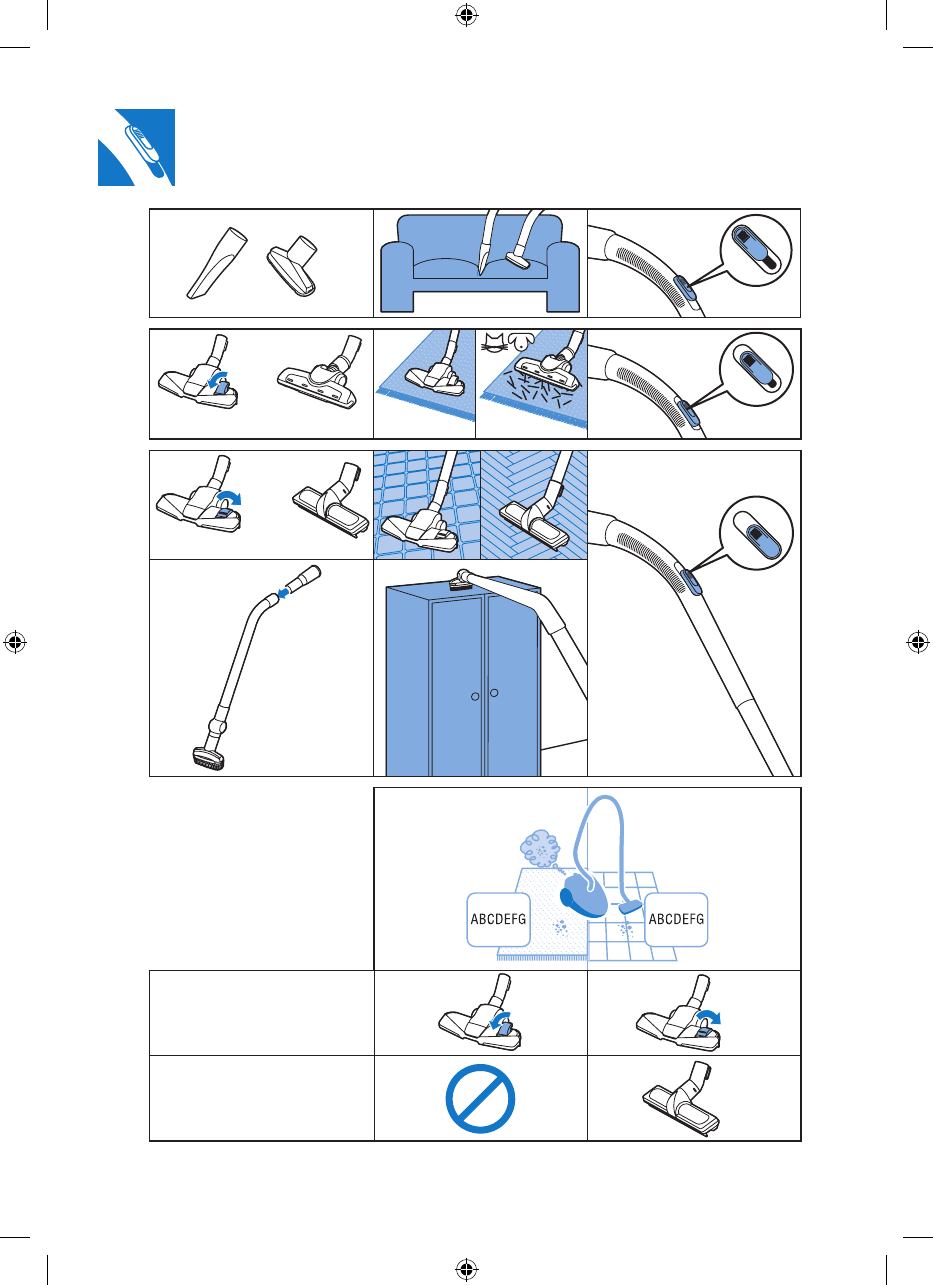 ABCDEFG

ABCDEFG