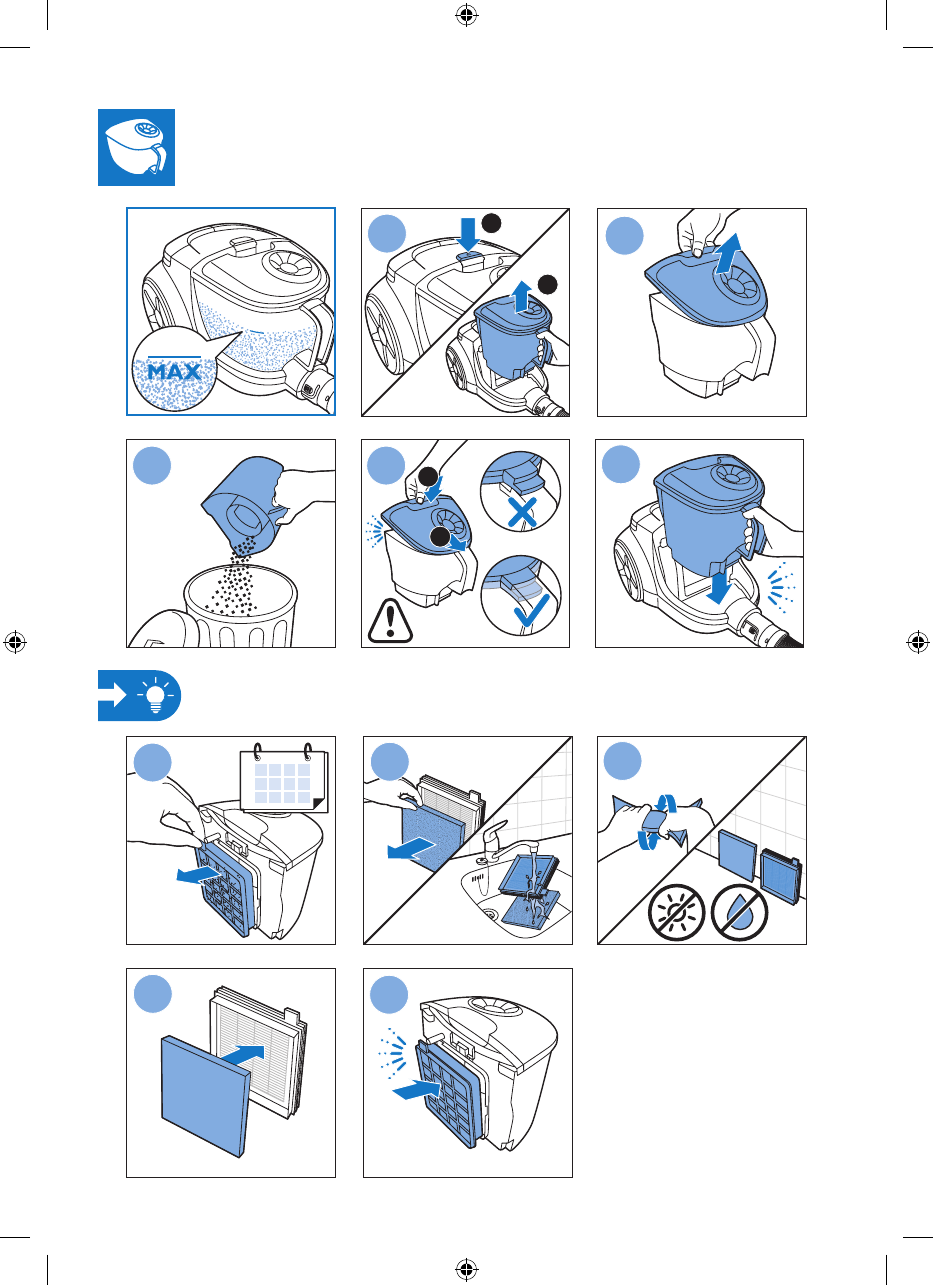 MAX