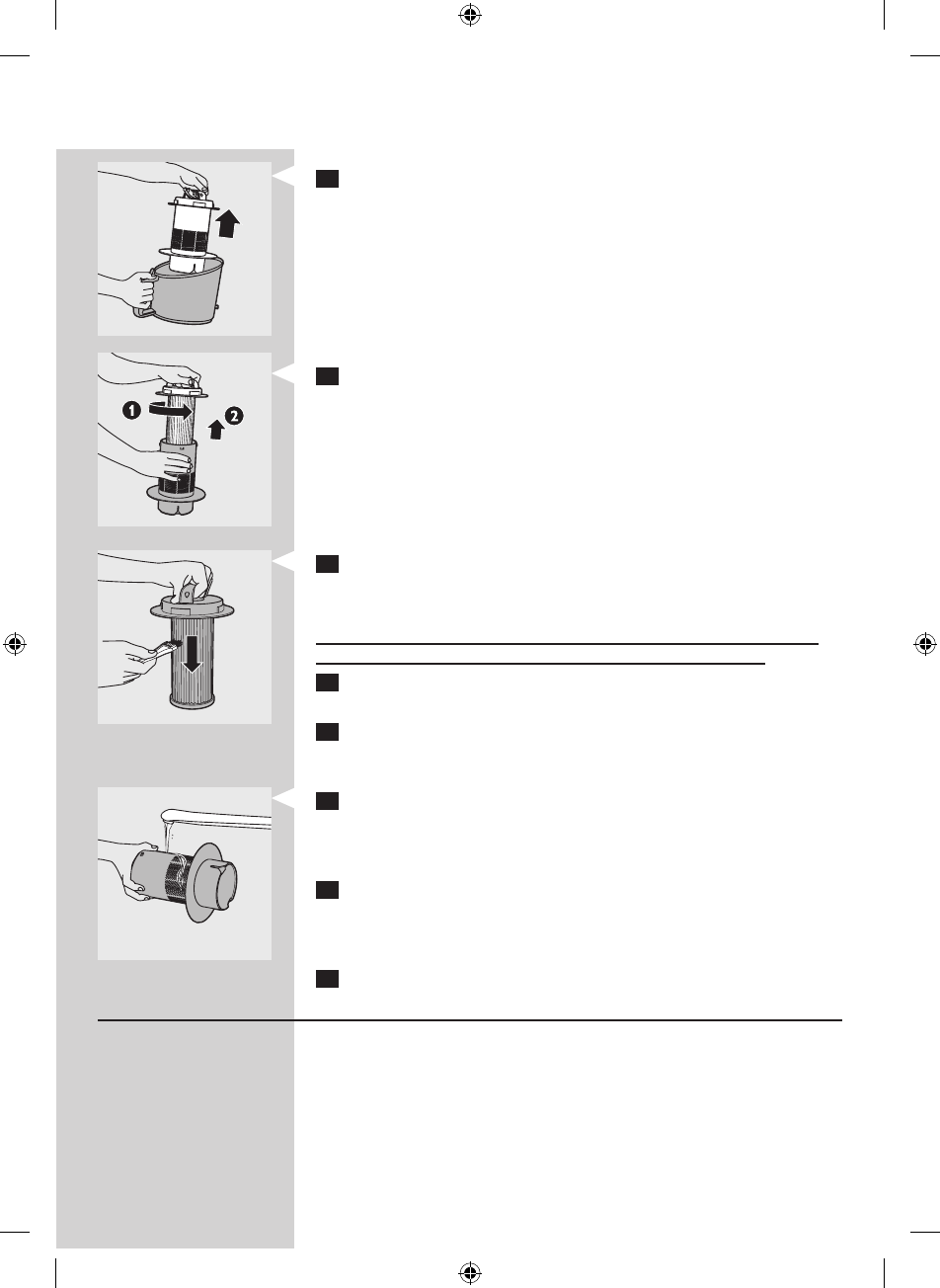 1

2