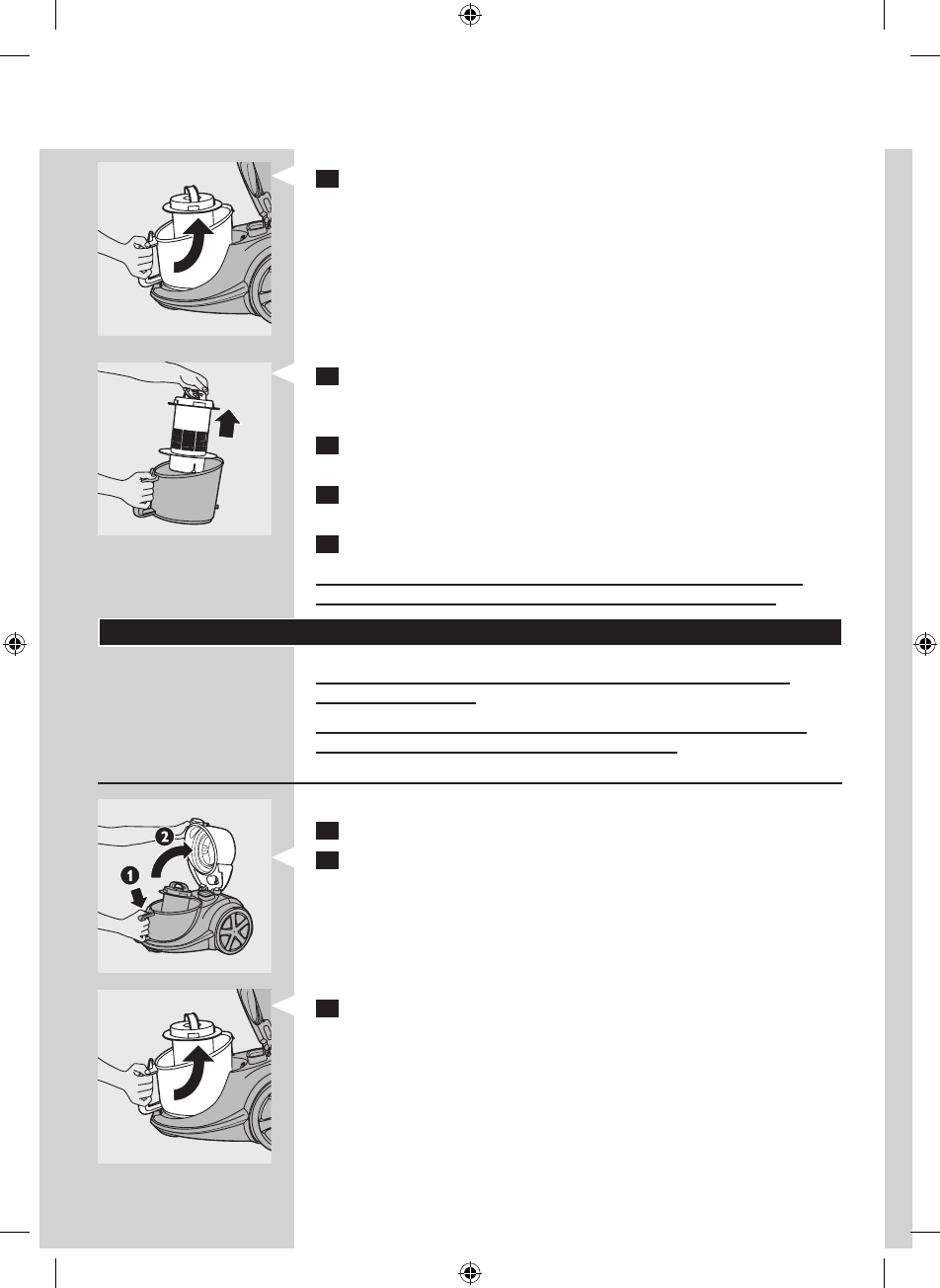 2

1