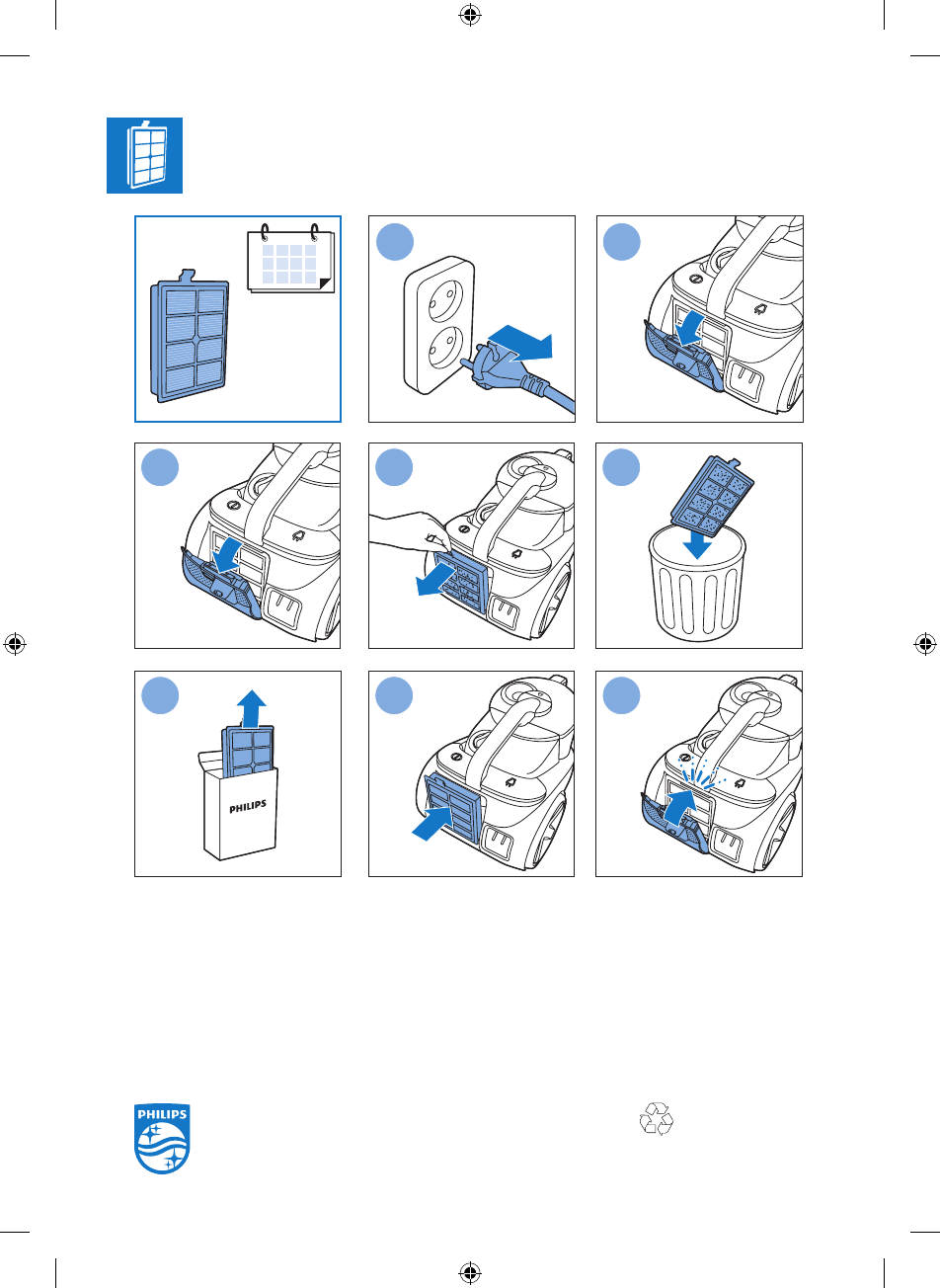 PHILIPS

PHILIPS