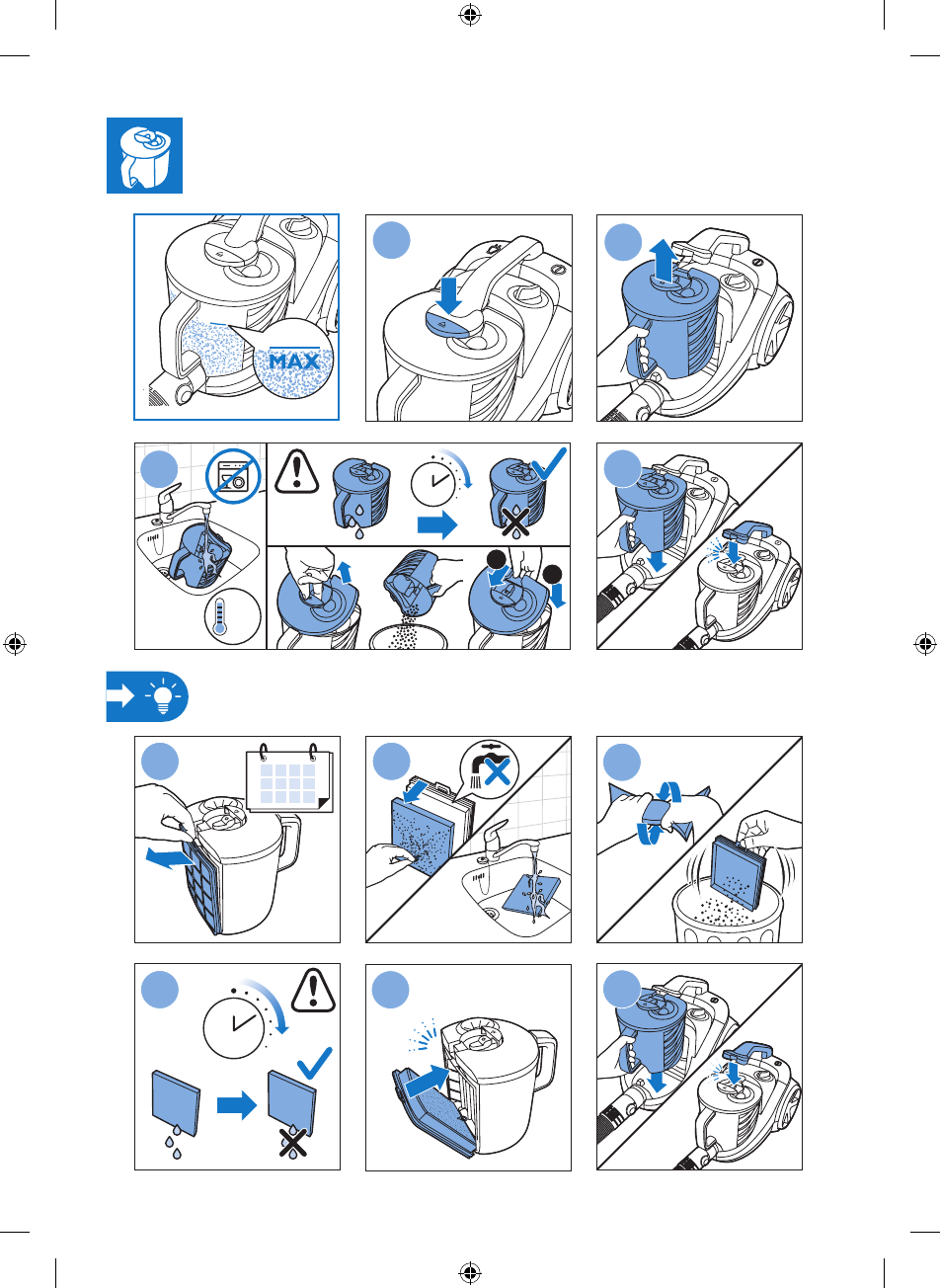 MAX