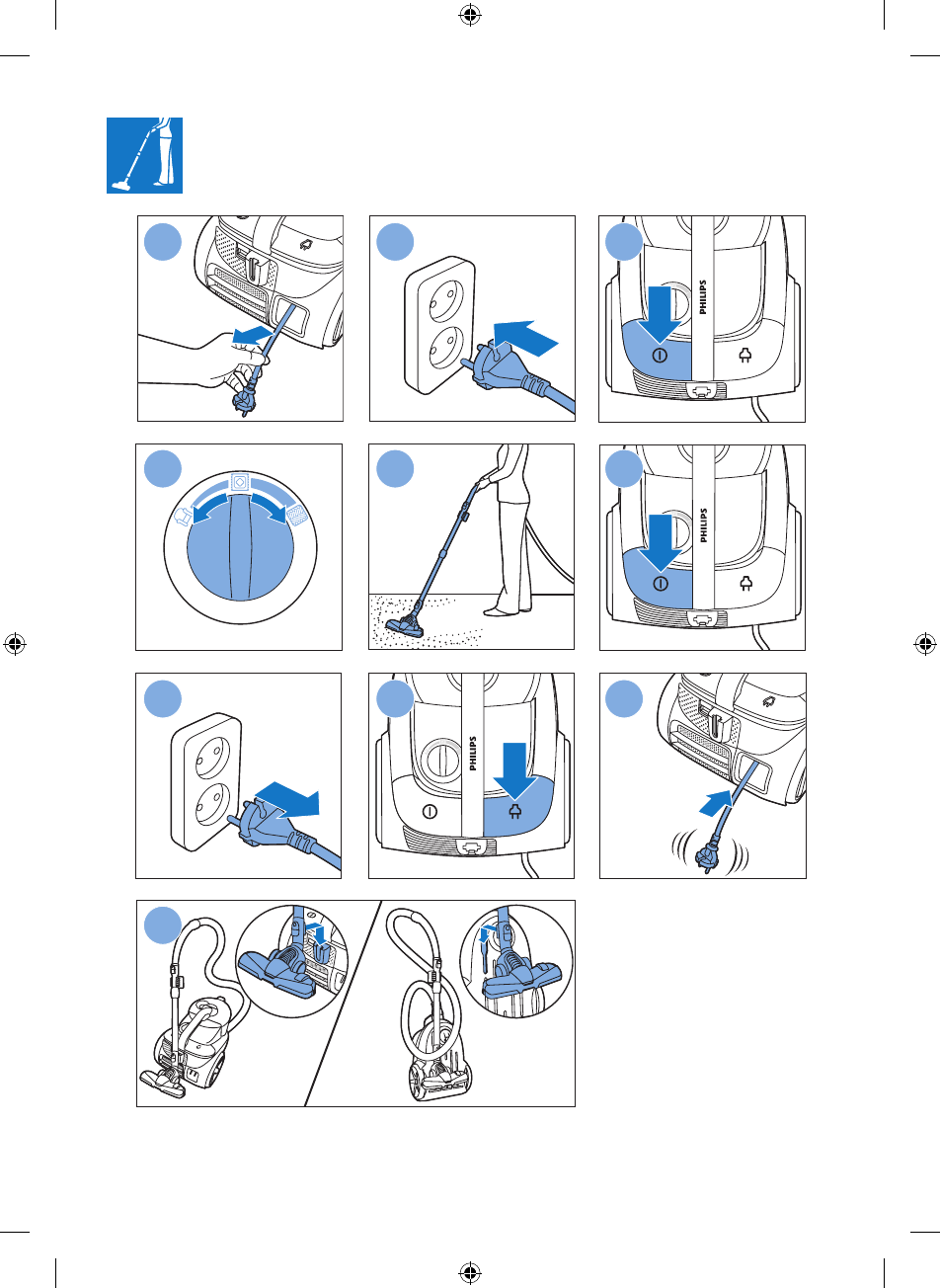 PHILIPS

PHILIPS

PHILIPS