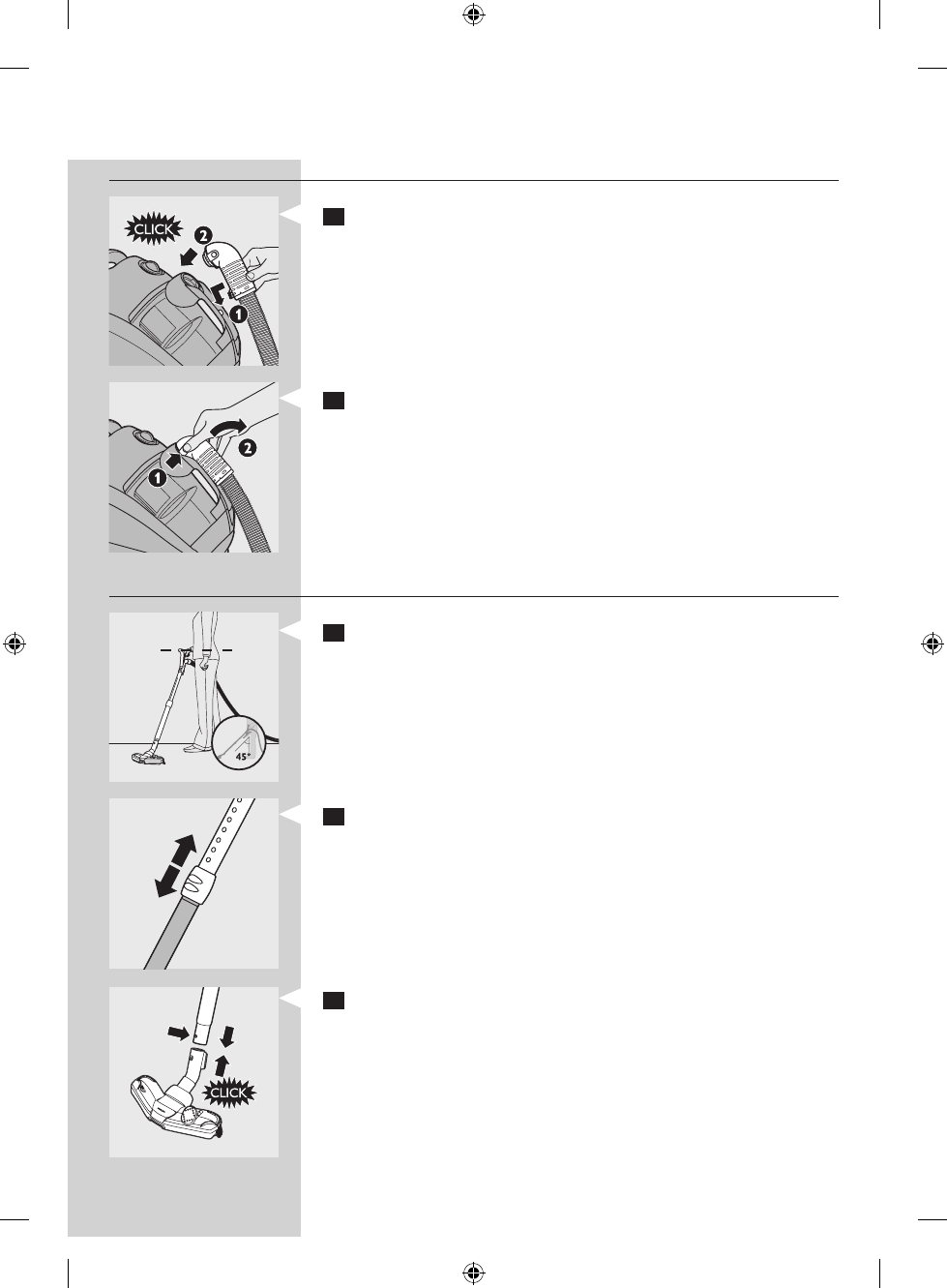 CLICK
2
1

1
2

45°

CLICK