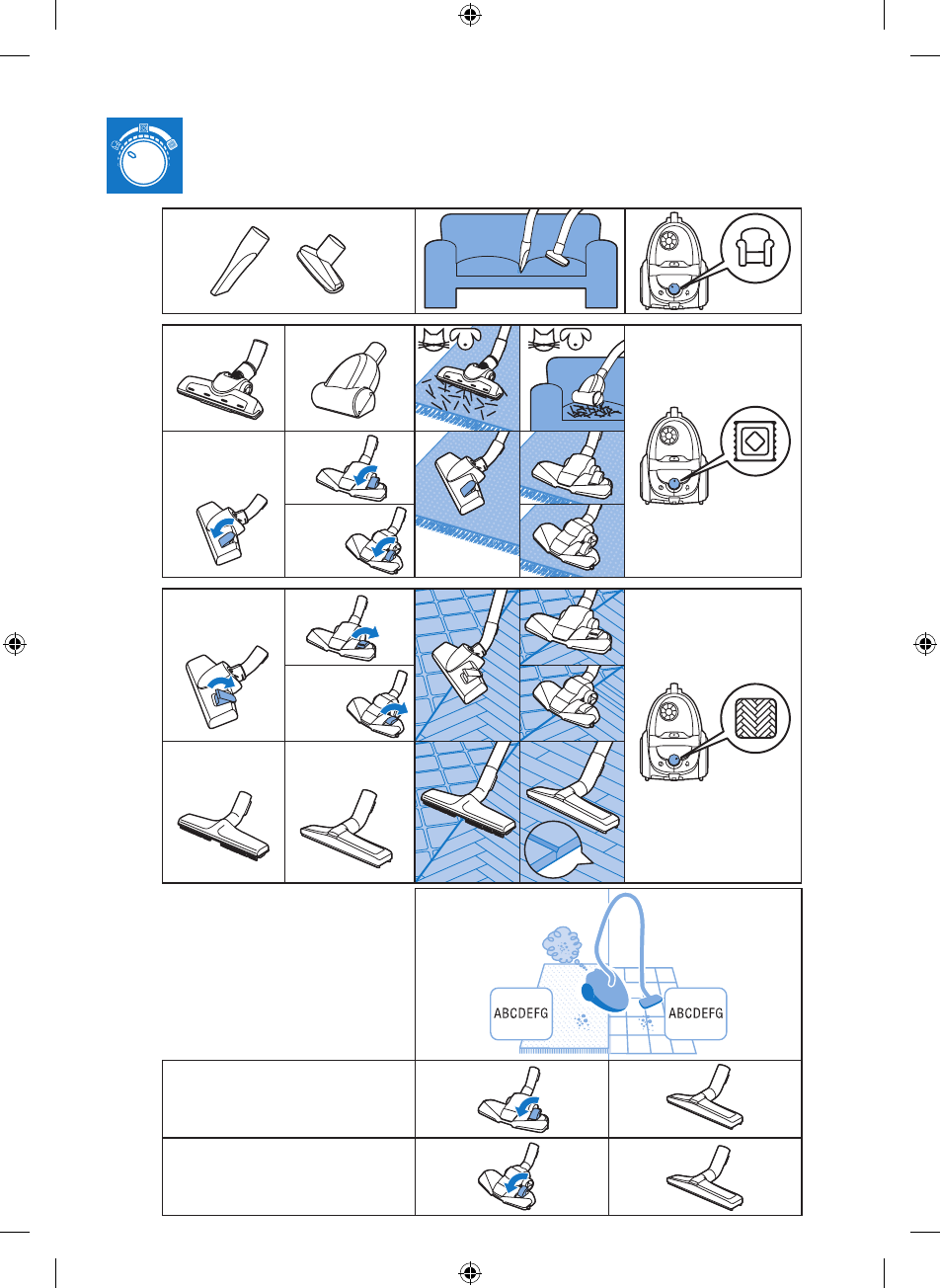 ABCDEFG

ABCDEFG