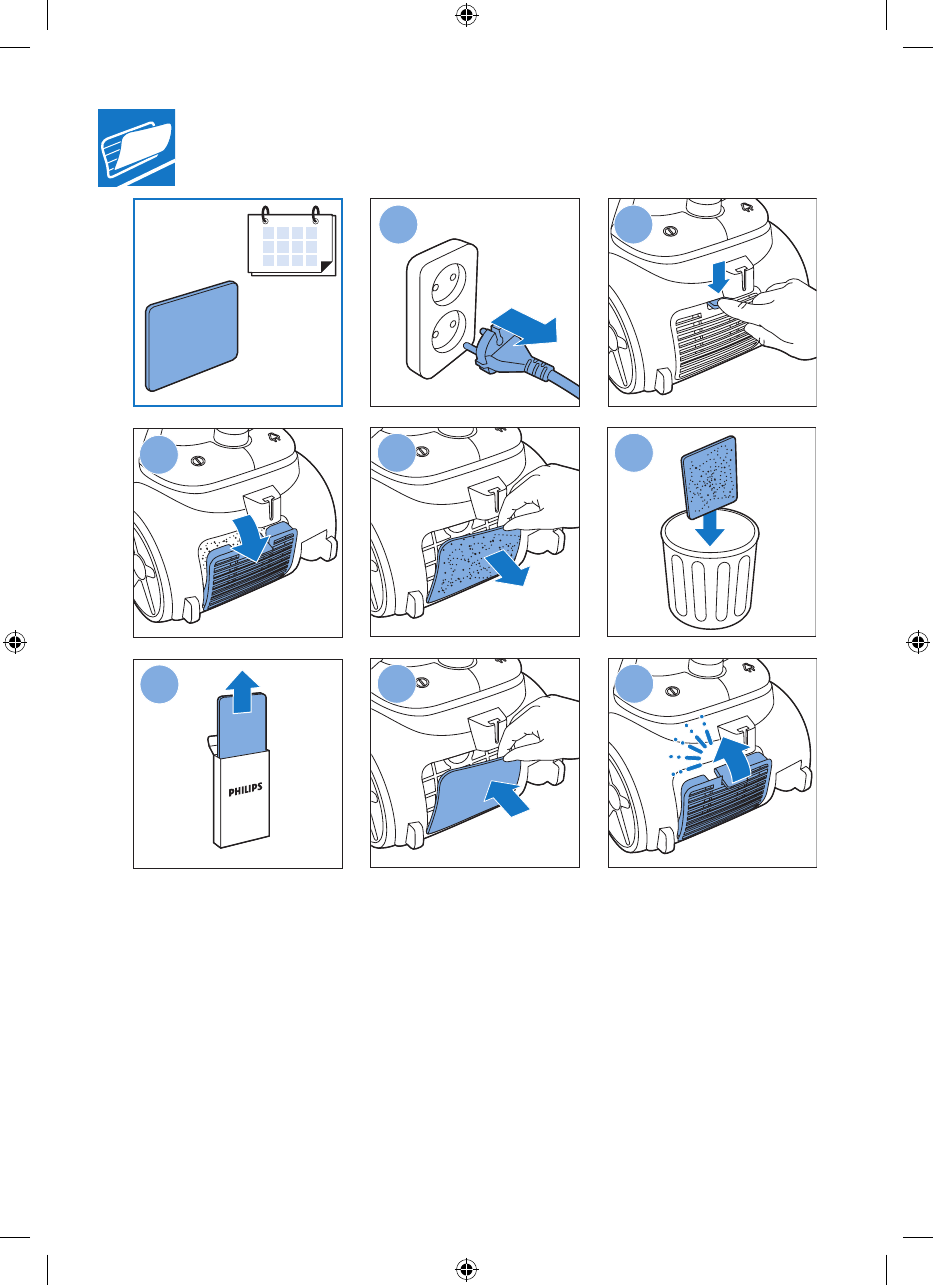 PHILIPS