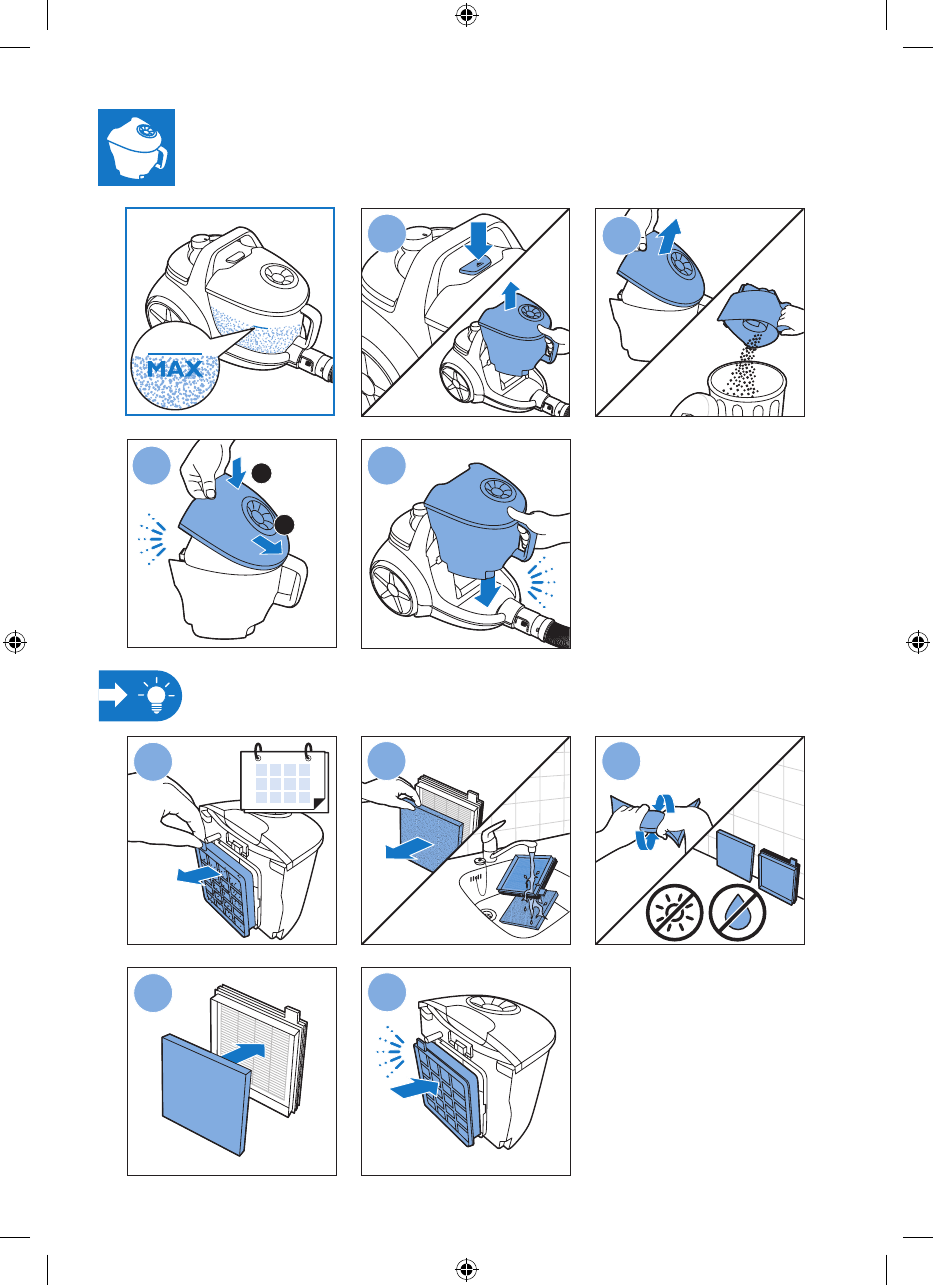 MAX