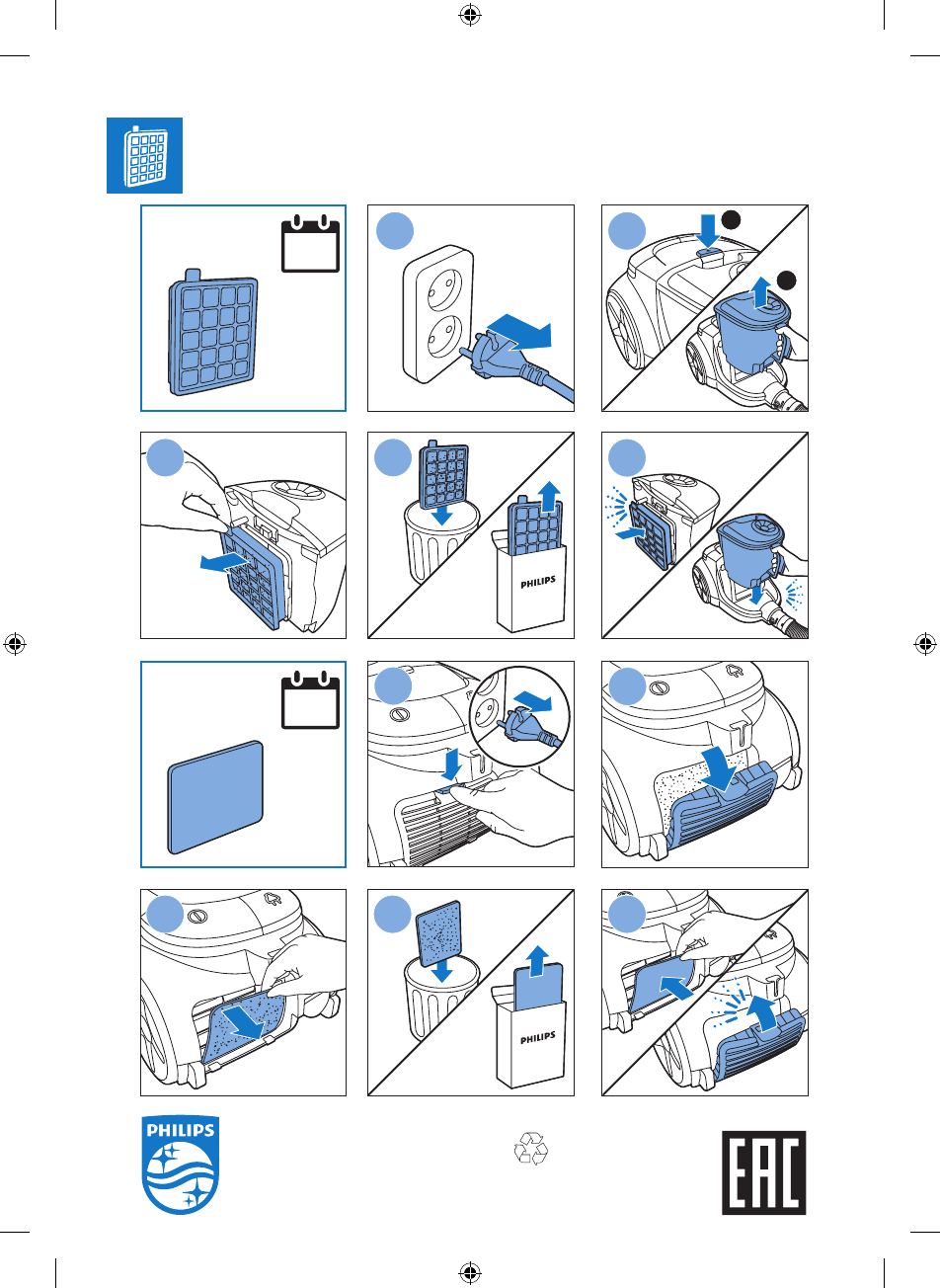 PHILIPS

PHILIPS

PHILIPS

EAC