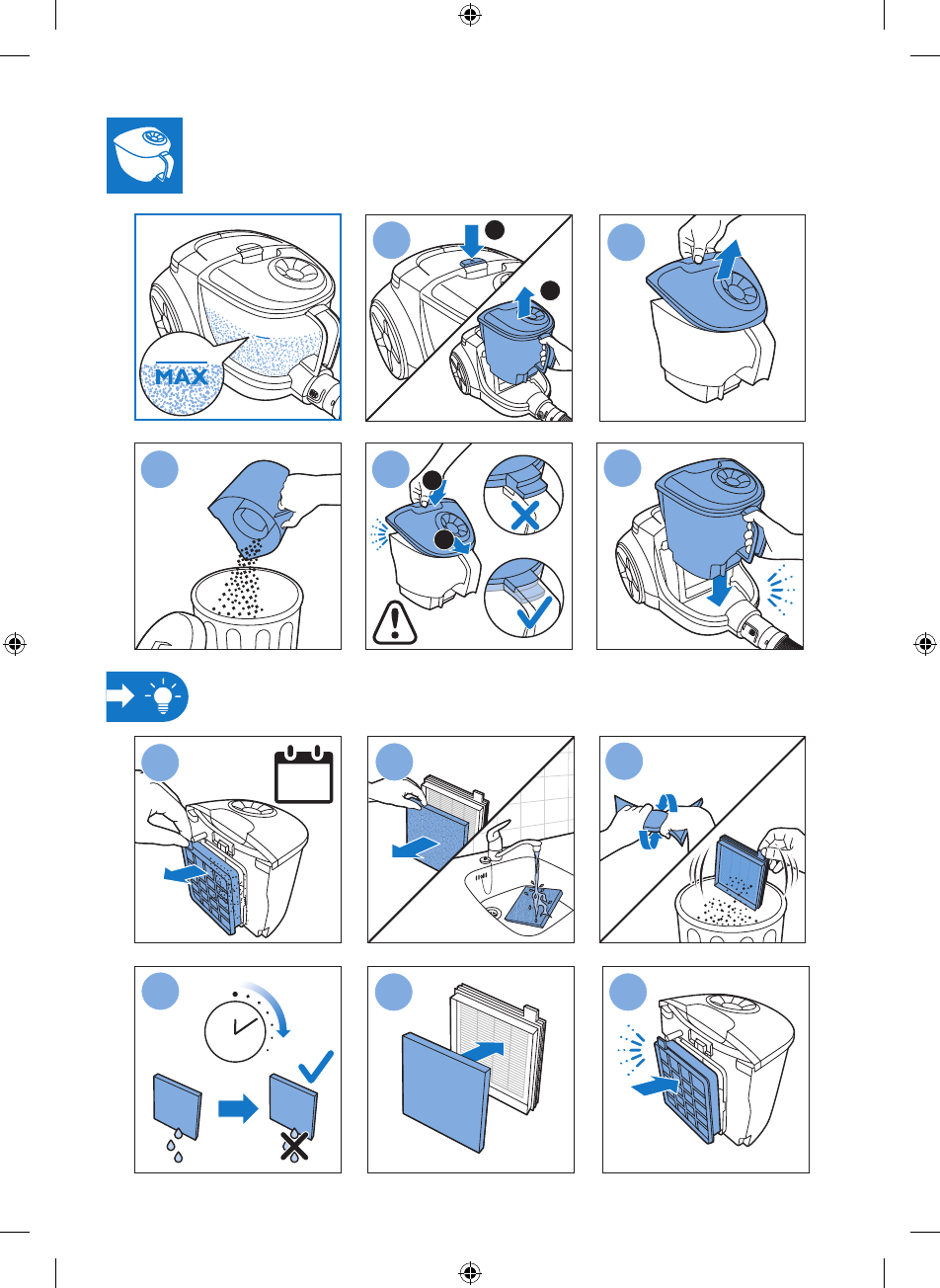 MAX