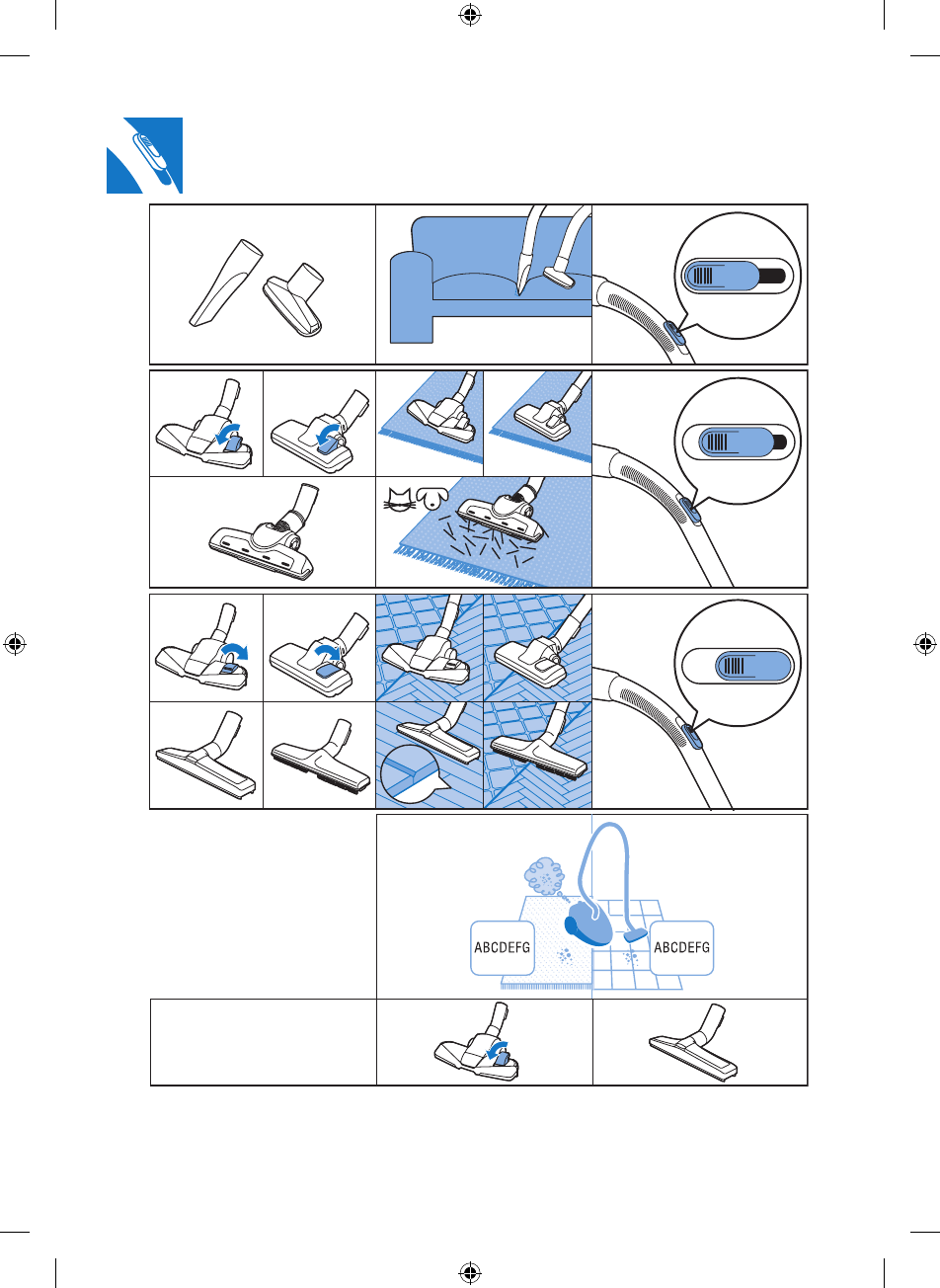 ABCDEFG

ABCDEFG