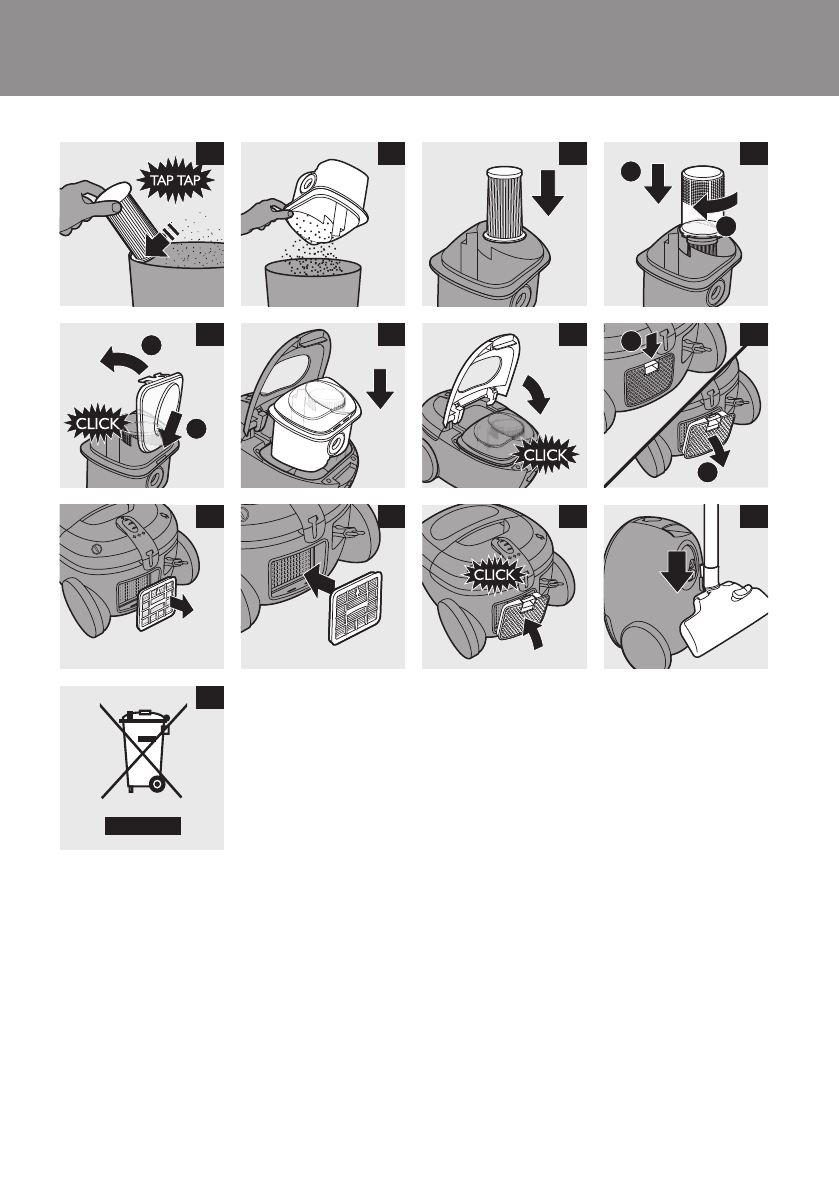 TAP TAP

CLICK

CLICK

CLICK