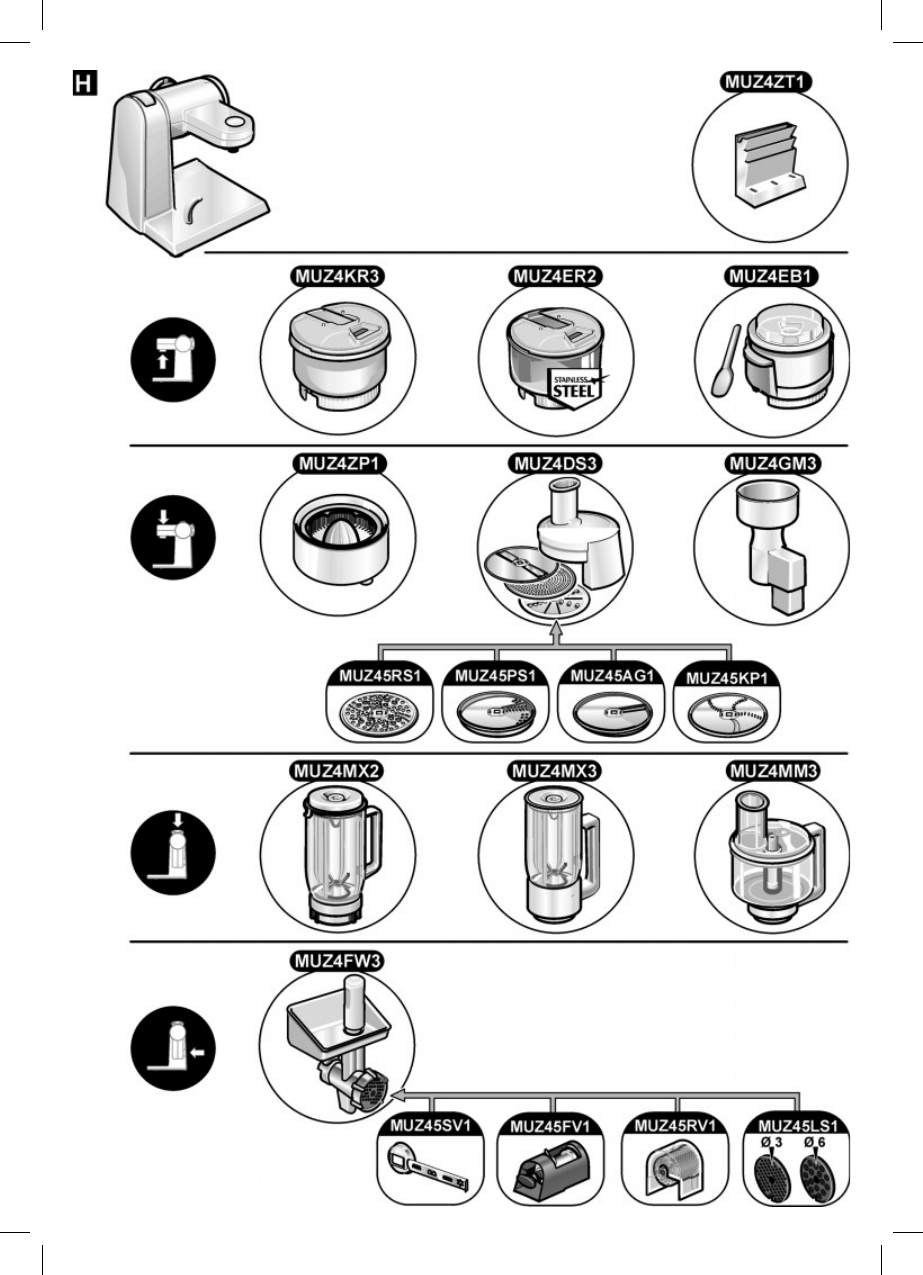 H

MUZ4ZT1

MUZ4KR3

MUZ4ER2

STAINLESS STEEL

MUZ4EB1

MUZ4ZP1

MUZ4DS3

MUZ4GM3

MUZ45RS1

MUZ45PS1

MUZ45AG1

MUZ45KP1

MUZ4MX2

MUZ4MX3

MUZ4MM3

MUZ4FW3

MUZ45SV1

MUZ45FV1

MUZ45RV1

MUZ45LS1

Ø 3

Ø 6