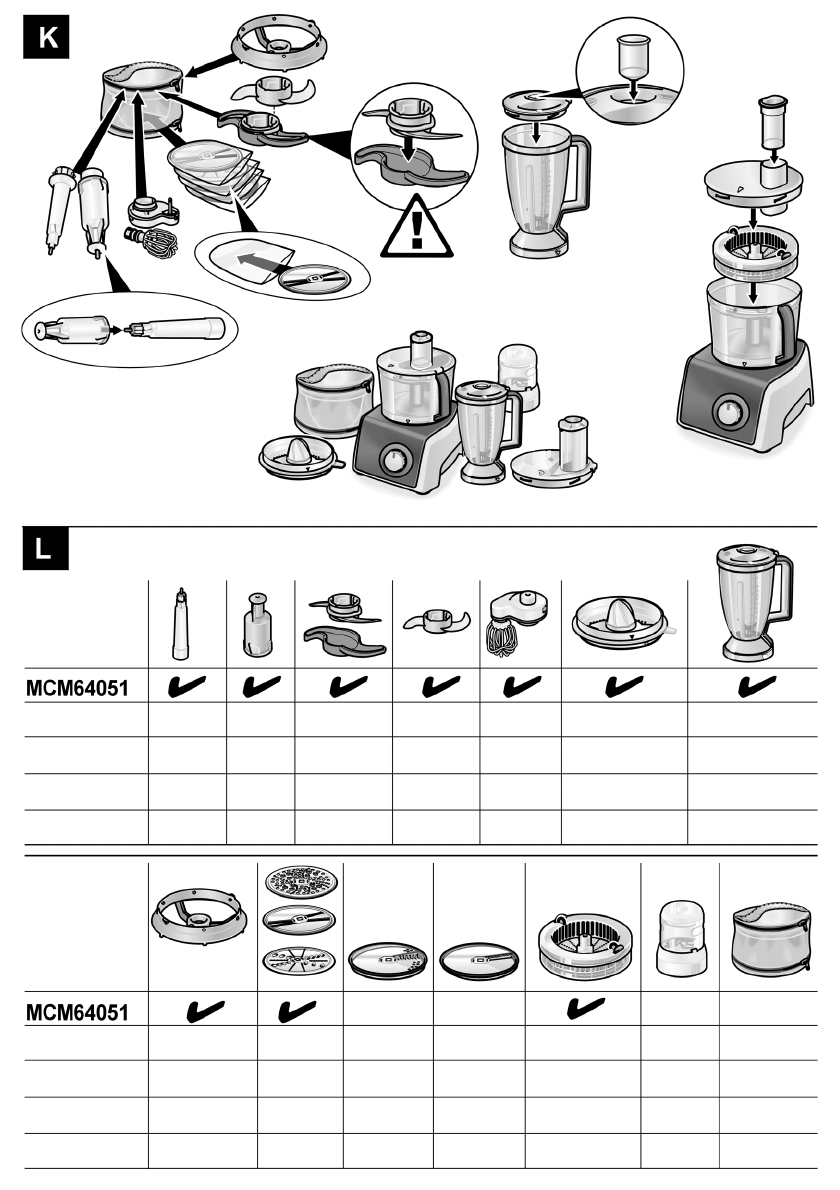 K

L

| | | | | | | | |
|---|---|---|---|---|---|---|---|
| MCM64051 | ✔ | ✔ | ✔ | ✔ | ✔ | ✔ | ✔ |
| | | | | | | | |
| | | | | | | | |
| | | | | | | | |
| | | | | | | | |

| | | | | | | | |
|---|---|---|---|---|---|---|---|
| MCM64051 | ✔ | ✔ | | | ✔ | | |
| | | | | | | | |
| | | | | | | | |
| | | | | | | | |
| | | | | | | | |