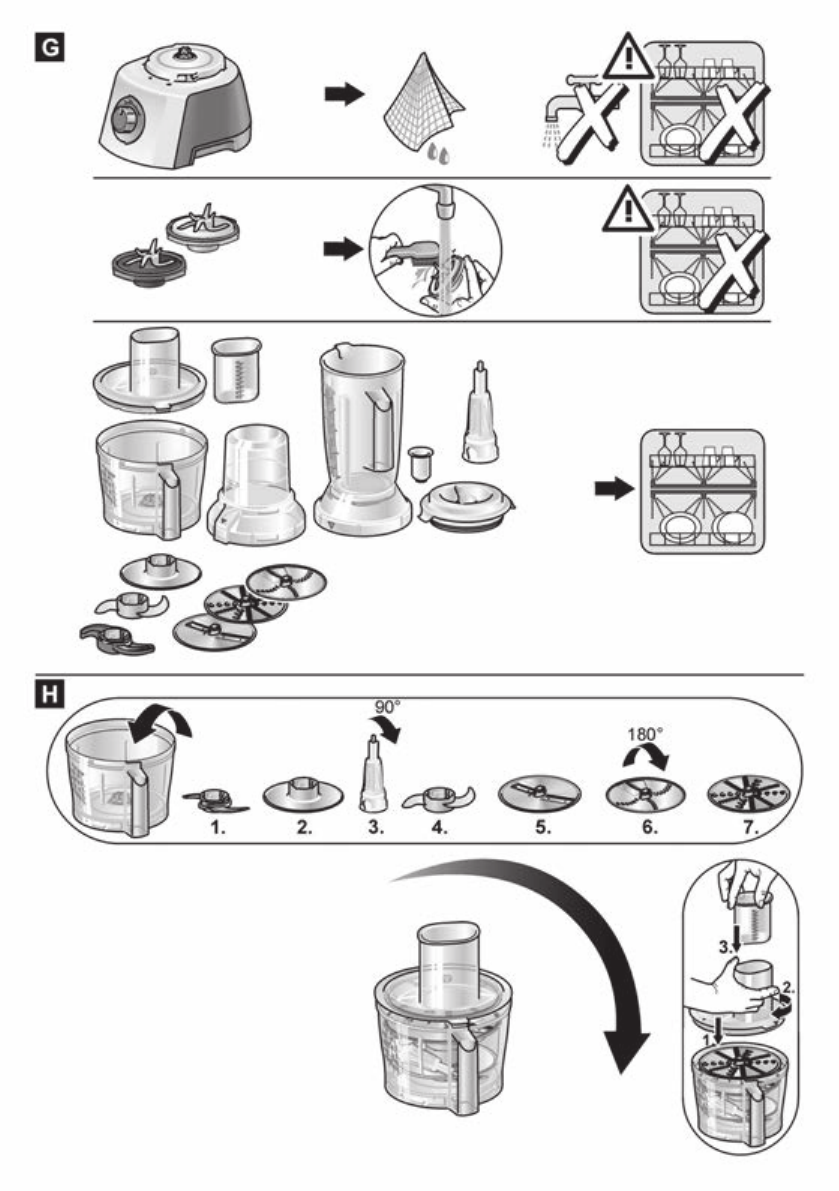 G

H

90°

180°

1.

2.

3.

4.

5.

6.

7.

3.

2.

1.