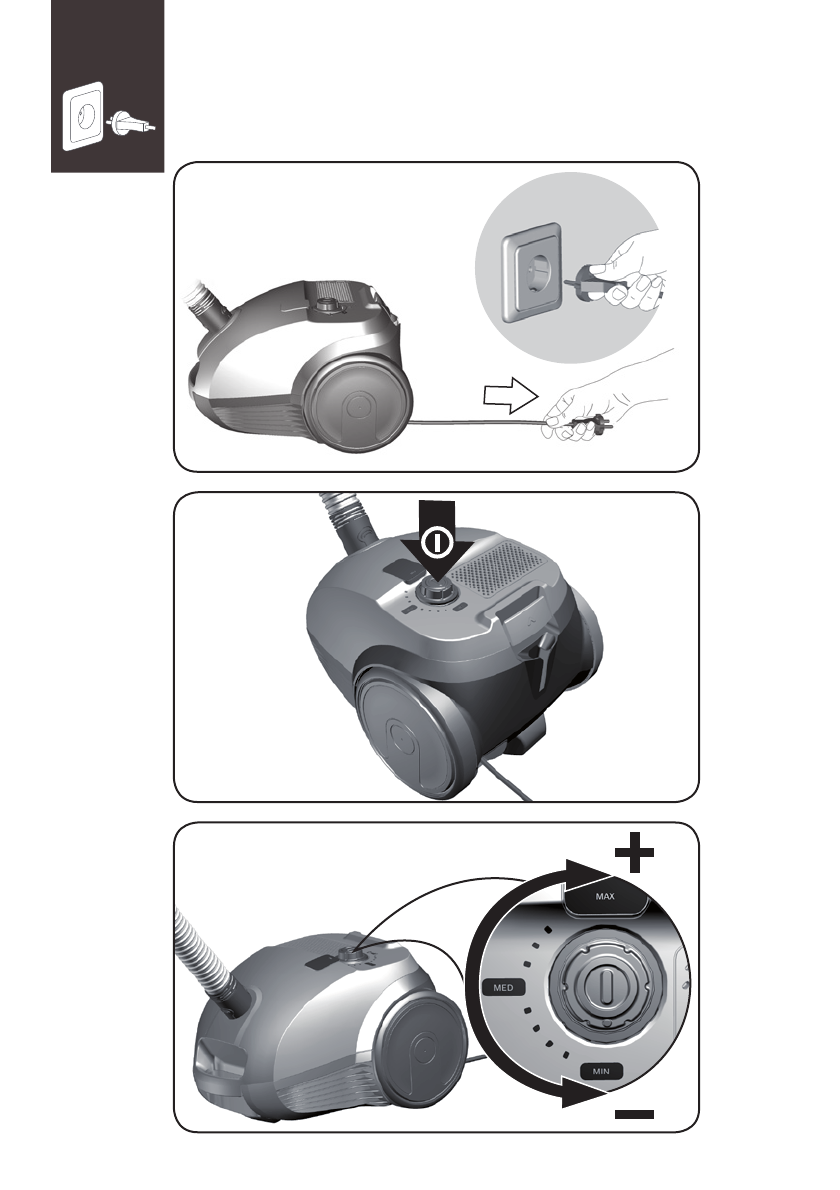 MAX

MED

MIN